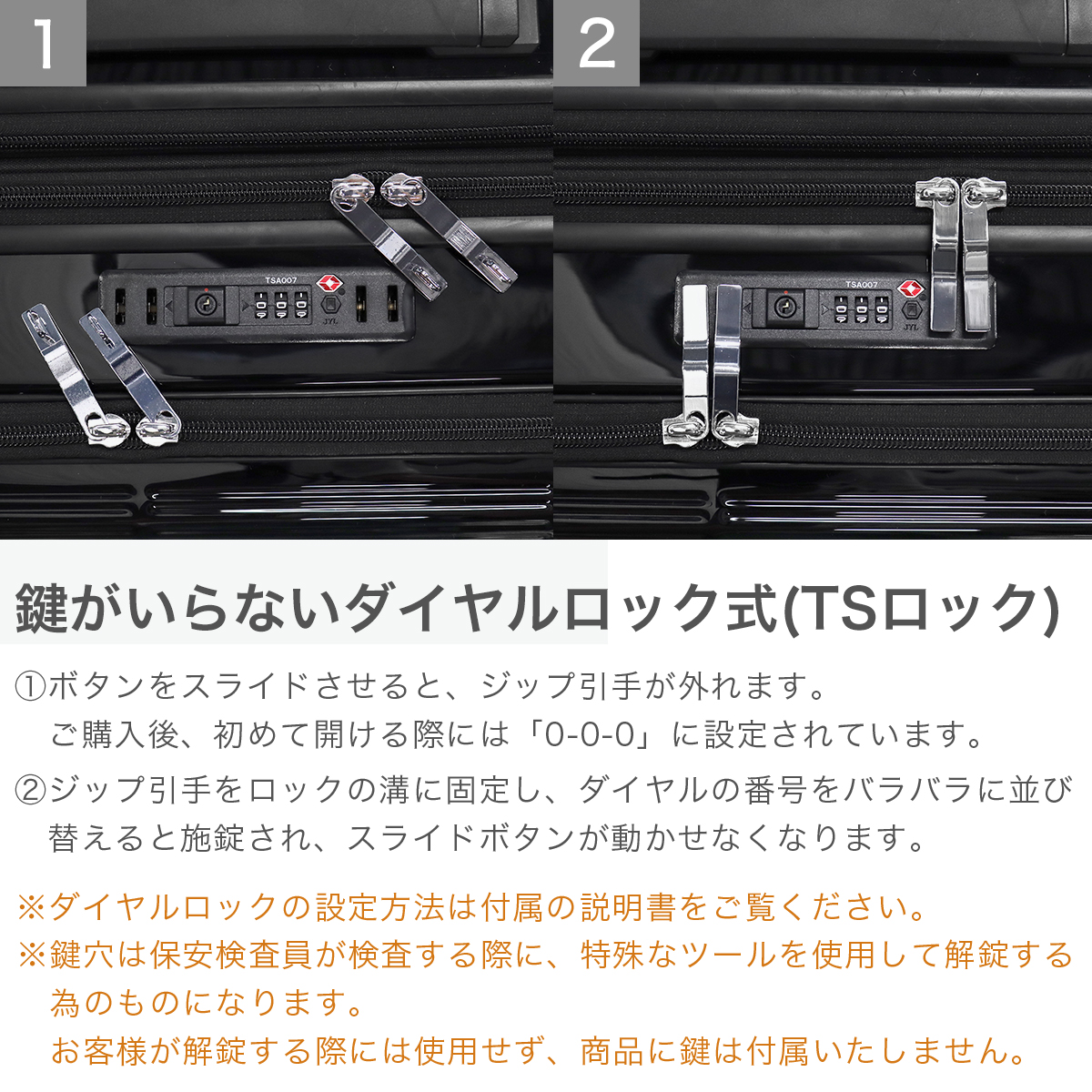 1

TSA007

JYL

2

TSA007

JYL

鍵がいらないダイヤルロック式(TSロック)

①ボタンをスライドさせると、ジップ引手が外れます。
ご購入後、初めて開ける際には「0-0-0」に設定されています。

②ジップ引手をロックの溝に固定し、ダイヤルの番号をバラバラに並び替えると施錠され、スライドボタンが動かせなくなります。

※ダイヤルロックの設定方法は付属の説明書をご覧ください。
※鍵穴は保安検査員が検査する際に、特殊なツールを使用して解錠する為のものになります。
お客様が解錠する際には使用せず、商品に鍵は付属いたしません。