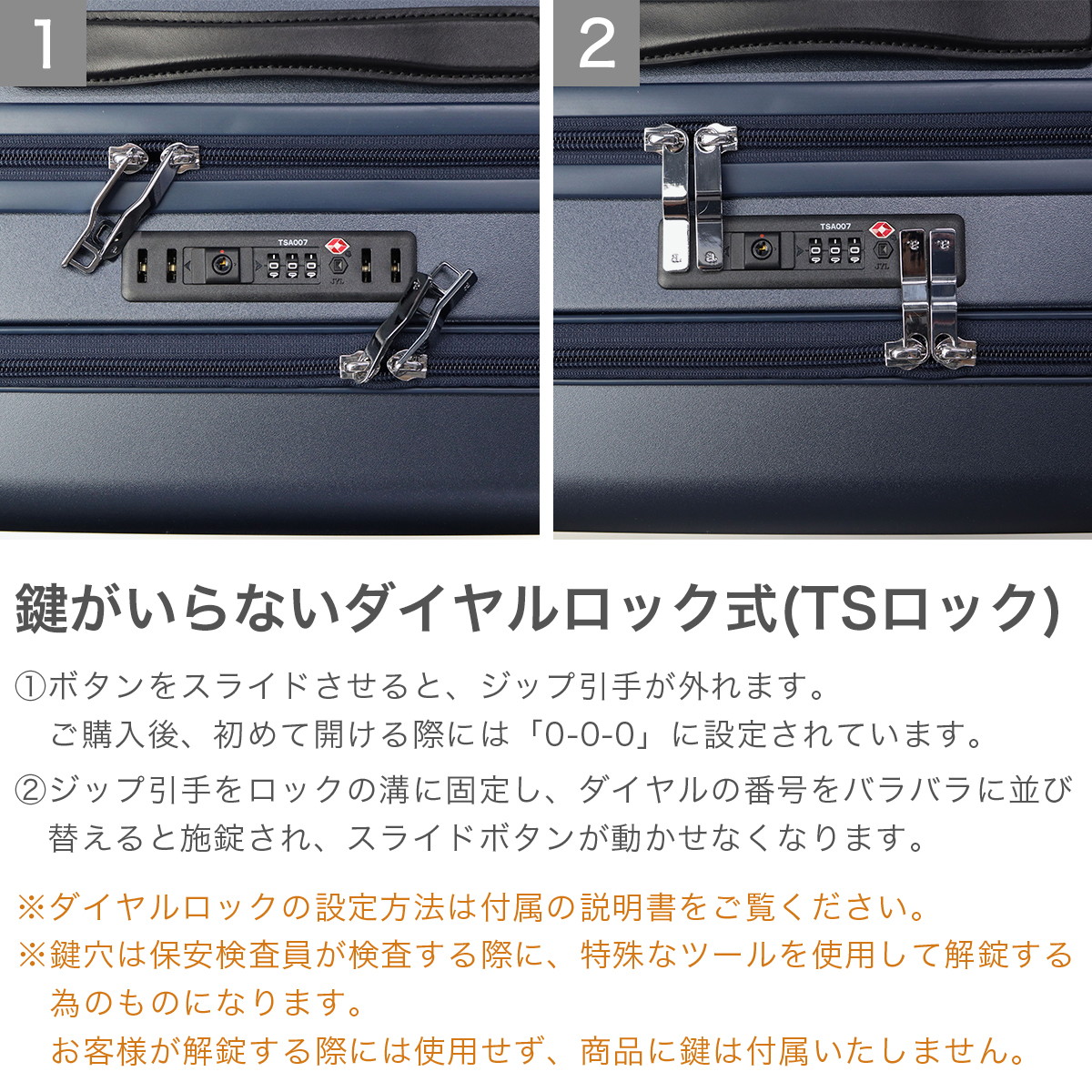 1

TSA007

2

TSA007

鍵がいらないダイヤルロック式(TSロック)

①ボタンをスライドさせると、ジップ引手が外れます。
ご購入後、初めて開ける際には「0-0-0」に設定されています。

②ジップ引手をロックの溝に固定し、ダイヤルの番号をバラバラに並び替えると施錠され、スライドボタンが動かせなくなります。

※ダイヤルロックの設定方法は付属の説明書をご覧ください。
※鍵穴は保安検査員が検査する際に、特殊なツールを使用して解錠する為のものになります。
お客様が解錠する際には使用せず、商品に鍵は付属いたしません。