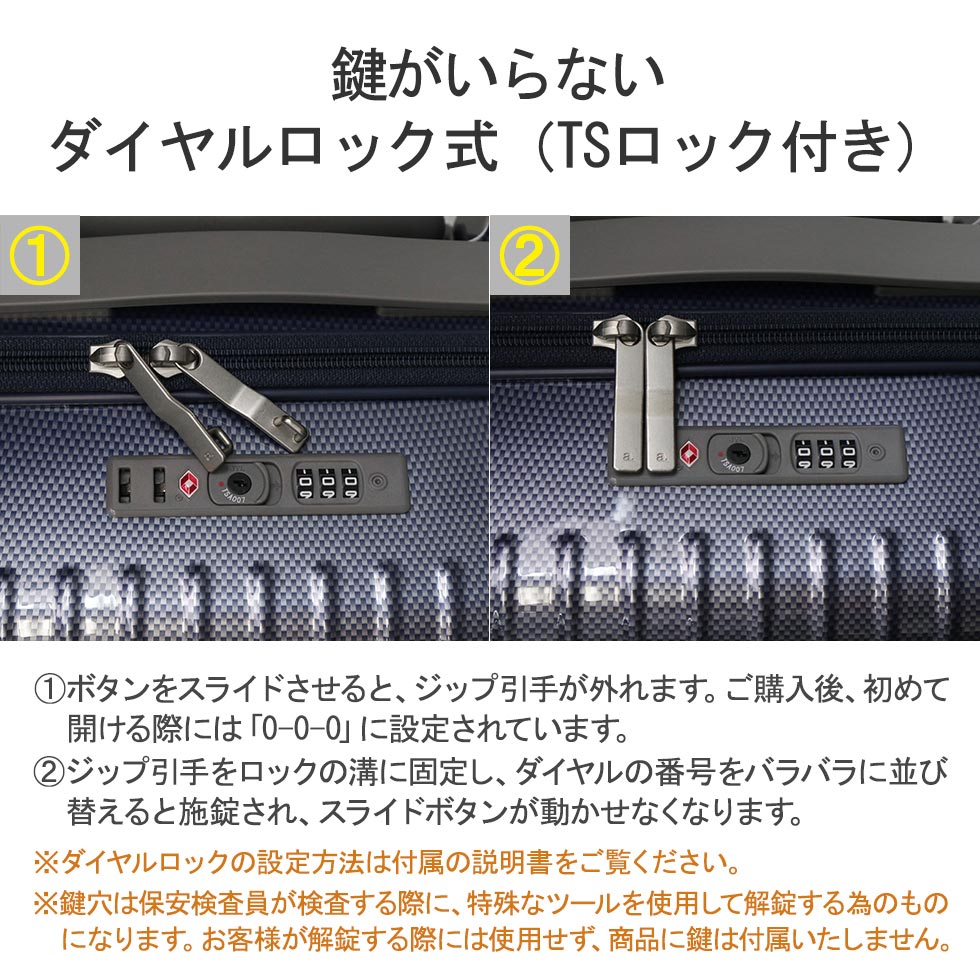 鍵がいらない
ダイヤルロック式（TSロック付き）

①

TSA007

②

TSA007

①ボタンをスライドさせると、ジップ引手が外れます。ご購入後、初めて開ける際には「0-0-0」に設定されています。
②ジップ引手をロックの溝に固定し、ダイヤルの番号をバラバラに並び替えると施錠され、スライドボタンが動かせなくなります。
※ダイヤルロックの設定方法は付属の説明書をご覧ください。
※鍵穴は保安検査員が検査する際に、特殊なツールを使用して解錠する為のものになります。お客様が解錠する際には使用せず、商品に鍵は付属いたしません。