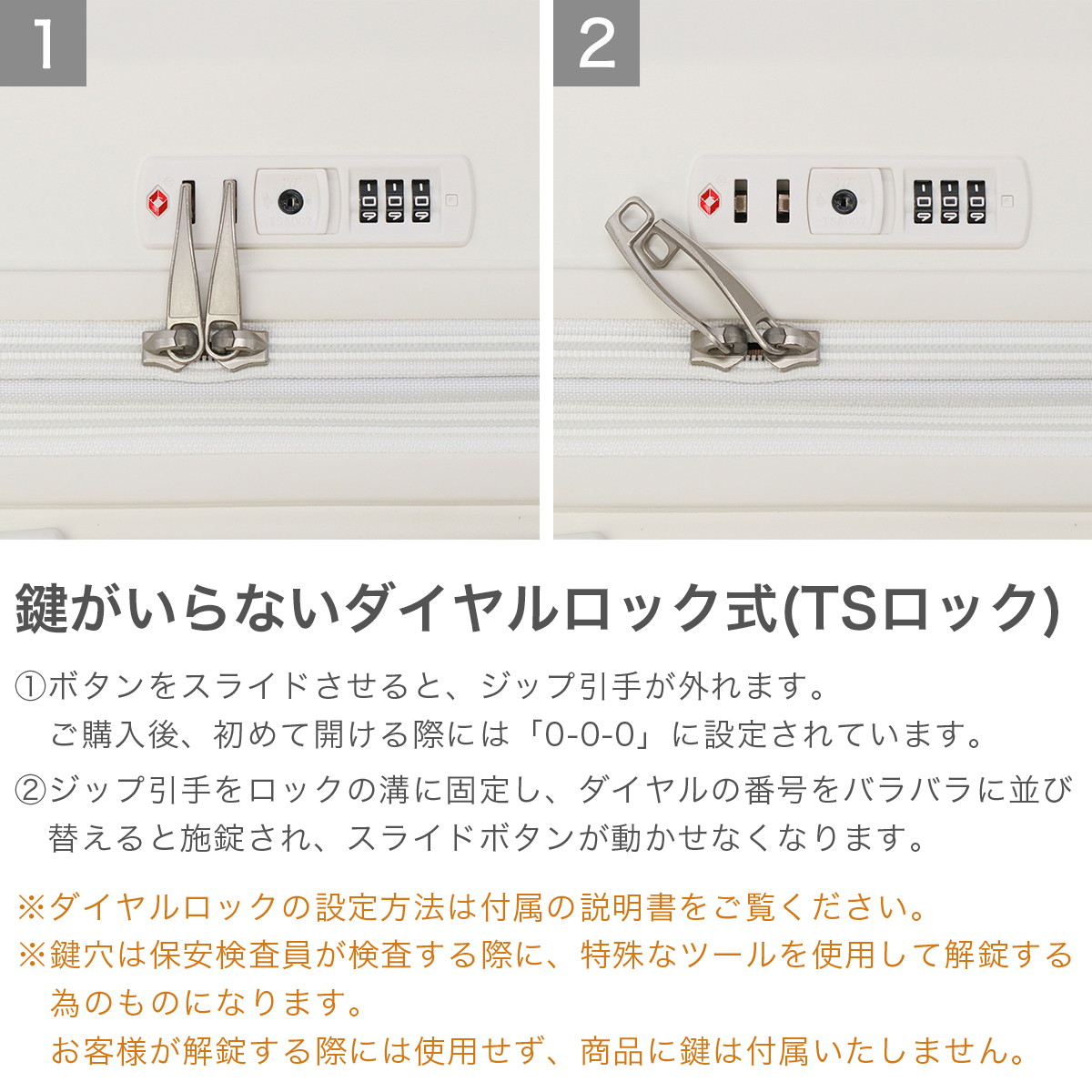 1

2

鍵がいらないダイヤルロック式(TSロック)

①ボタンをスライドさせると、ジップ引手が外れます。
ご購入後、初めて開ける際には「0-0-0」に設定されています。

②ジップ引手をロックの溝に固定し、ダイヤルの番号をバラバラに並び替えると施錠され、スライドボタンが動かせなくなります。

※ダイヤルロックの設定方法は付属の説明書をご覧ください。
※鍵穴は保安検査員が検査する際に、特殊なツールを使用して解錠する為のものになります。
お客様が解錠する際には使用せず、商品に鍵は付属いたしません。