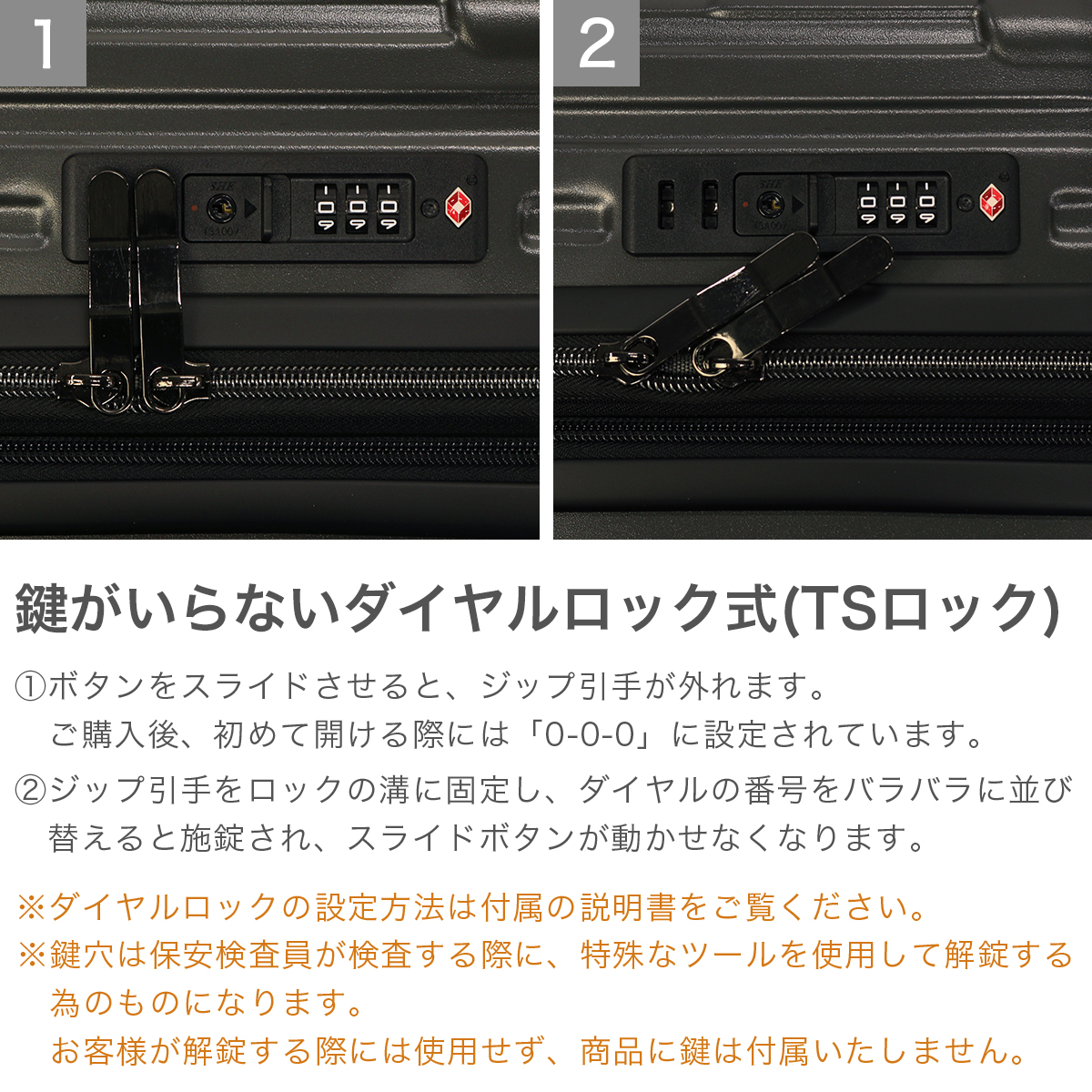 1

2

鍵がいらないダイヤルロック式(TSロック)

①ボタンをスライドさせると、ジップ引手が外れます。
ご購入後、初めて開ける際には「0-0-0」に設定されています。

②ジップ引手をロックの溝に固定し、ダイヤルの番号をバラバラに並び替えると施錠され、スライドボタンが動かせなくなります。

※ダイヤルロックの設定方法は付属の説明書をご覧ください。
※鍵穴は保安検査員が検査する際に、特殊なツールを使用して解錠する為のものになります。
お客様が解錠する際には使用せず、商品に鍵は付属いたしません。