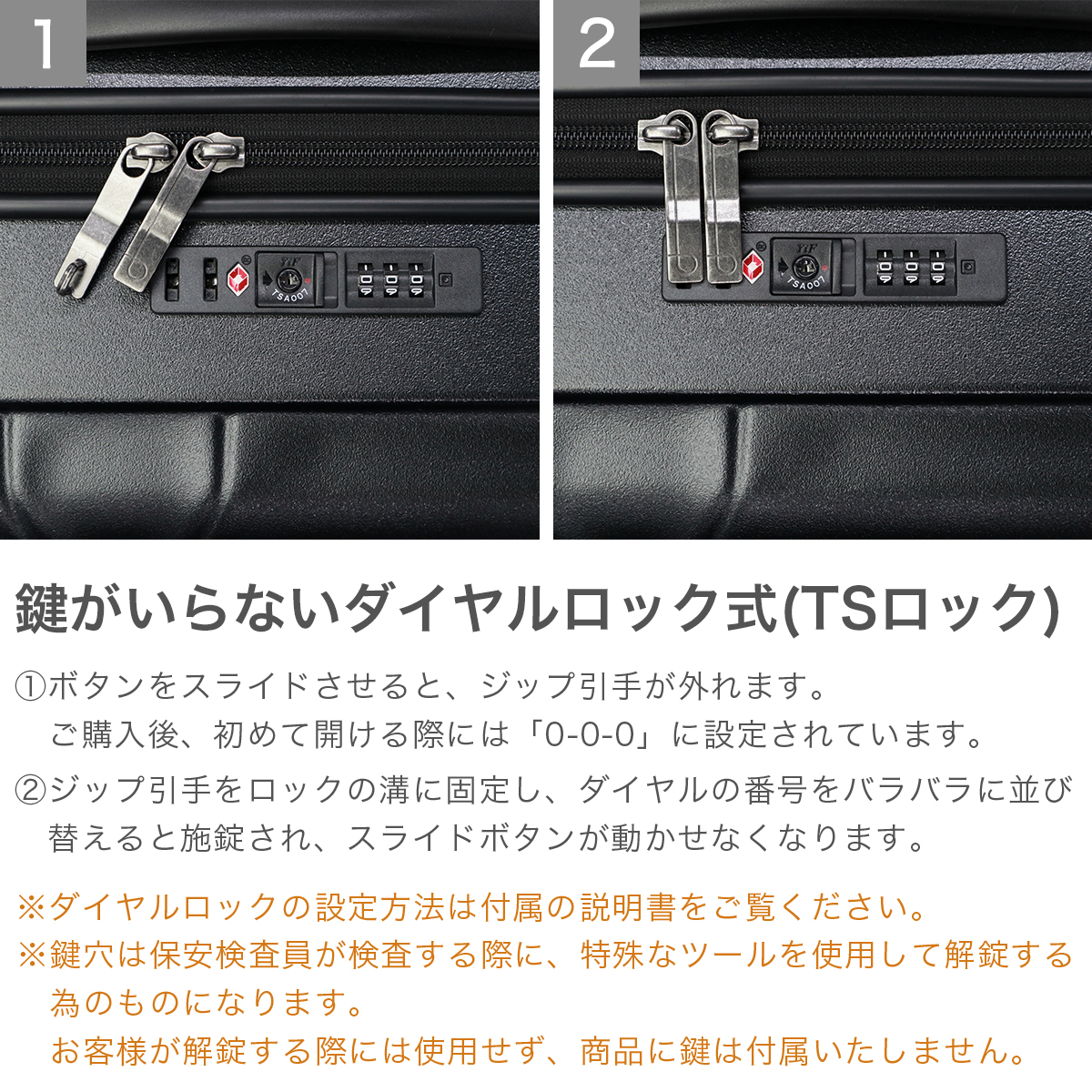 1

TSA007

2

TSA007

鍵がいらないダイヤルロック式(TSロック)

①ボタンをスライドさせると、ジップ引手が外れます。
ご購入後、初めて開ける際には「0-0-0」に設定されています。

②ジップ引手をロックの溝に固定し、ダイヤルの番号をバラバラに並び替えると施錠され、スライドボタンが動かせなくなります。

※ダイヤルロックの設定方法は付属の説明書をご覧ください。
※鍵穴は保安検査員が検査する際に、特殊なツールを使用して解錠する為のものになります。
お客様が解錠する際には使用せず、商品に鍵は付属いたしません。