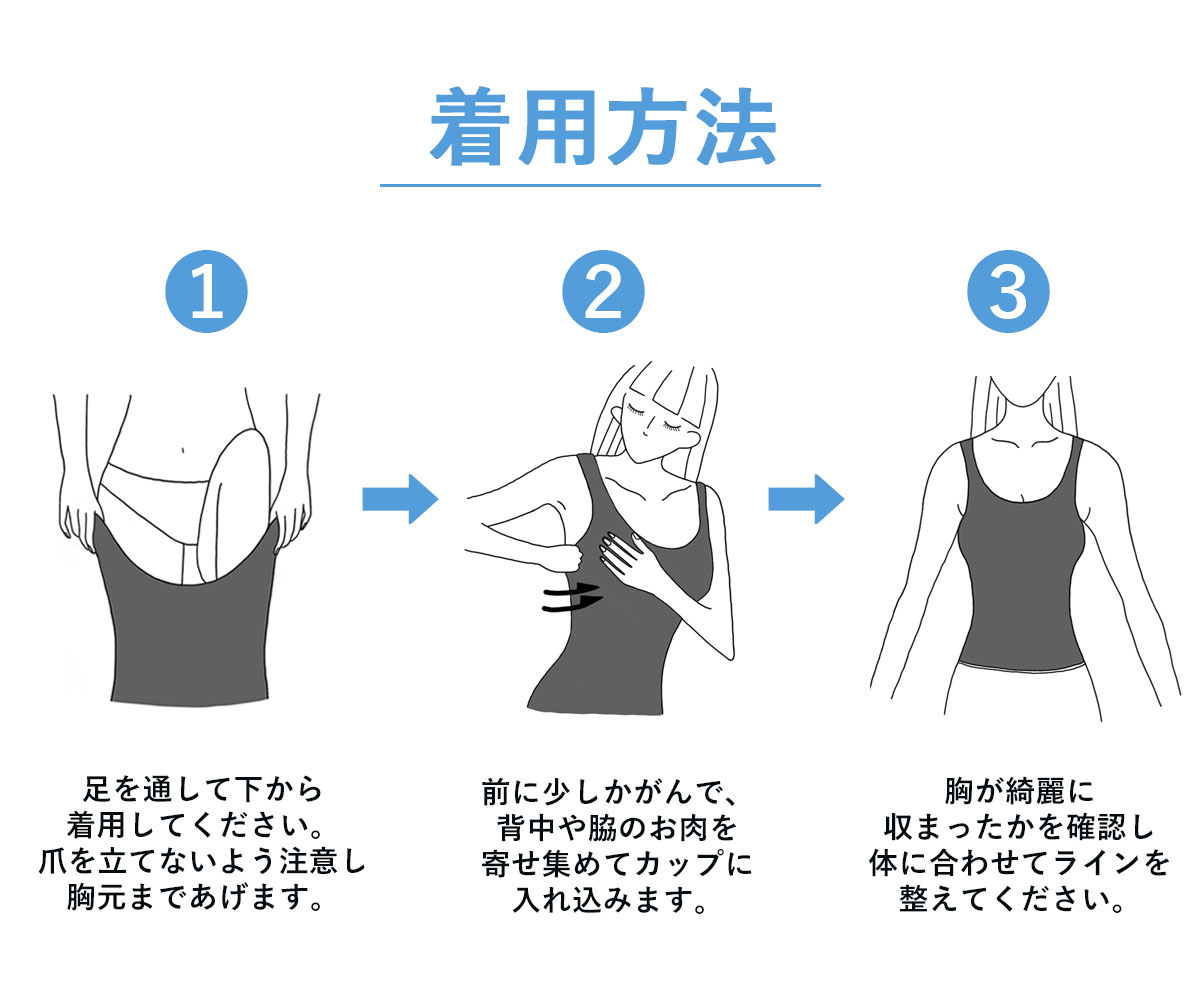 着用方法

1

足を通して下から着用してください。爪を立てないよう注意し胸元まであげます。

2

前に少しかがんで、背中や脇のお肉を寄せ集めてカップに入れ込みます。

3

胸が綺麗に収まったかを確認し体に合わせてラインを整えてください。