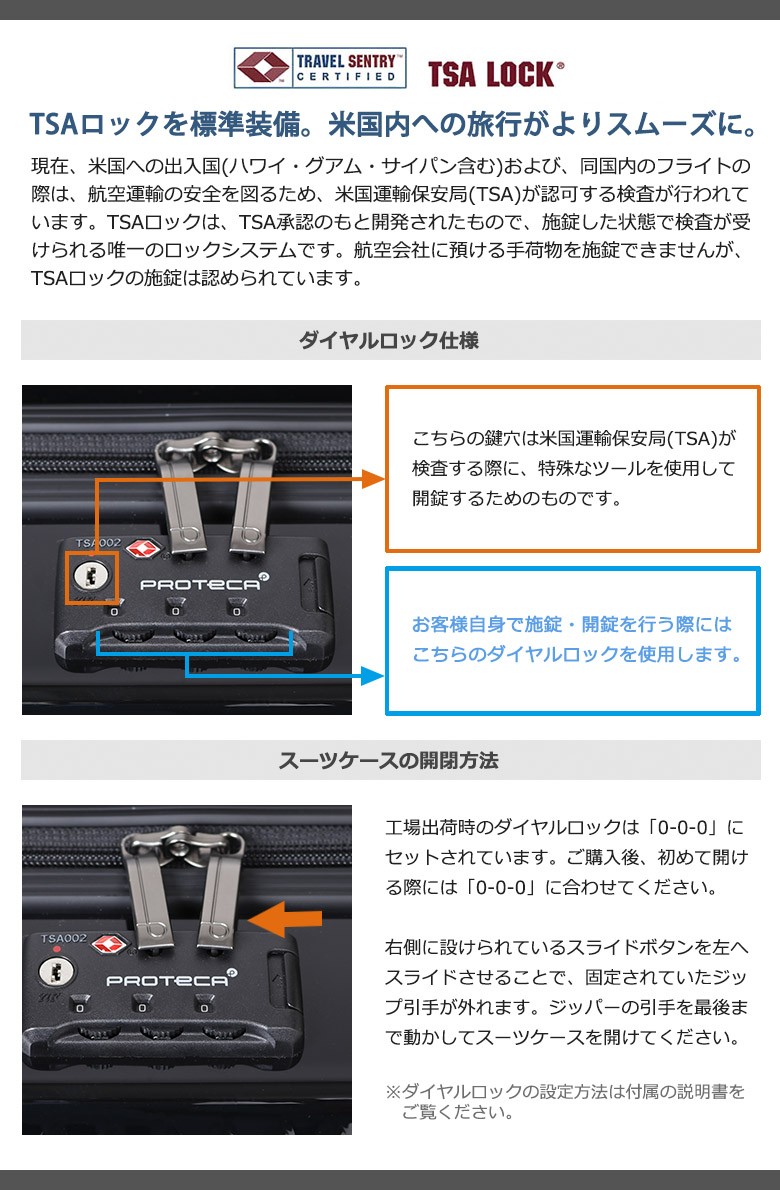 TRAVEL SENTRY™ CERTIFIED TSA LOCK®

TSAロックを標準装備。米国内への旅行がよりスムーズに。

現在、米国への出入国(ハワイ・グアム・サイパン含む)および、同国内のフライトの際は、航空運輸の安全を図るため、米国運輸保安局(TSA)が認可する検査が行われています。TSAロックは、TSA承認のもと開発されたもので、施錠した状態で検査が受けられる唯一のロックシステムです。航空会社に預ける手荷物を施錠できませんが、TSAロックの施錠は認められています。

ダイヤルロック仕様

TSA002
PROTECA
0 0 0

こちらの鍵穴は米国運輸保安局(TSA)が検査する際に、特殊なツールを使用して開錠するためのものです。

お客様自身で施錠・開錠を行う際にはこちらのダイヤルロックを使用します。

スーツケースの開閉方法

TSA002
PROTECA
0 0 0

工場出荷時のダイヤルロックは「0-0-0」にセットされています。ご購入後、初めて開ける際には「0-0-0」に合わせてください。

右側に設けられているスライドボタンを左へスライドさせることで、固定されていたジップ引手が外れます。ジッパーの引手を最後まで動かしてスーツケースを開けてください。

※ダイヤルロックの設定方法は付属の説明書をご覧ください。