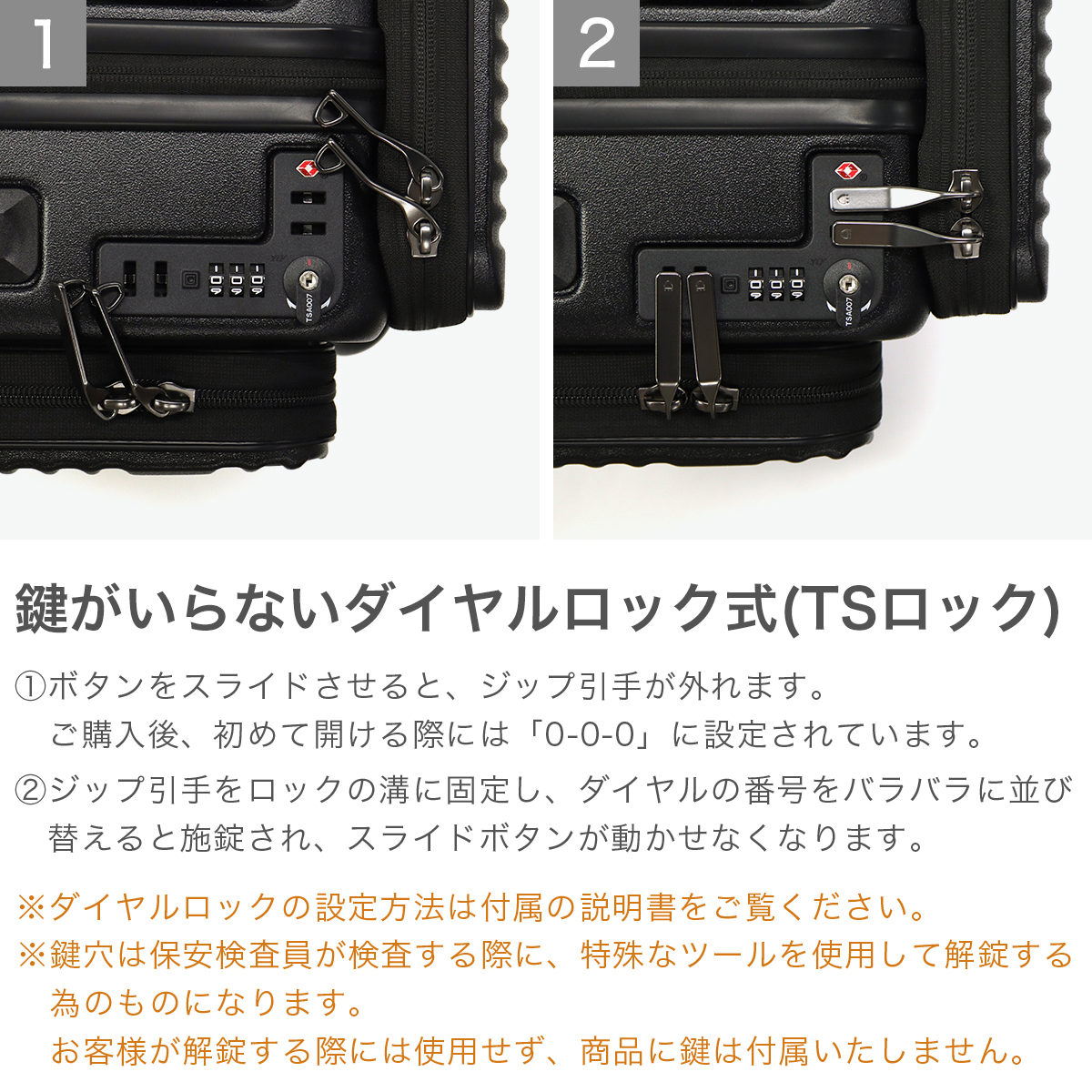 1

TSA007

2

TSA007

鍵がいらないダイヤルロック式(TSロック)

①ボタンをスライドさせると、ジップ引手が外れます。
ご購入後、初めて開ける際には「0-0-0」に設定されています。

②ジップ引手をロックの溝に固定し、ダイヤルの番号をバラバラに並び替えると施錠され、スライドボタンが動かせなくなります。

※ダイヤルロックの設定方法は付属の説明書をご覧ください。
※鍵穴は保安検査員が検査する際に、特殊なツールを使用して解錠する為のものになります。
お客様が解錠する際には使用せず、商品に鍵は付属いたしません。