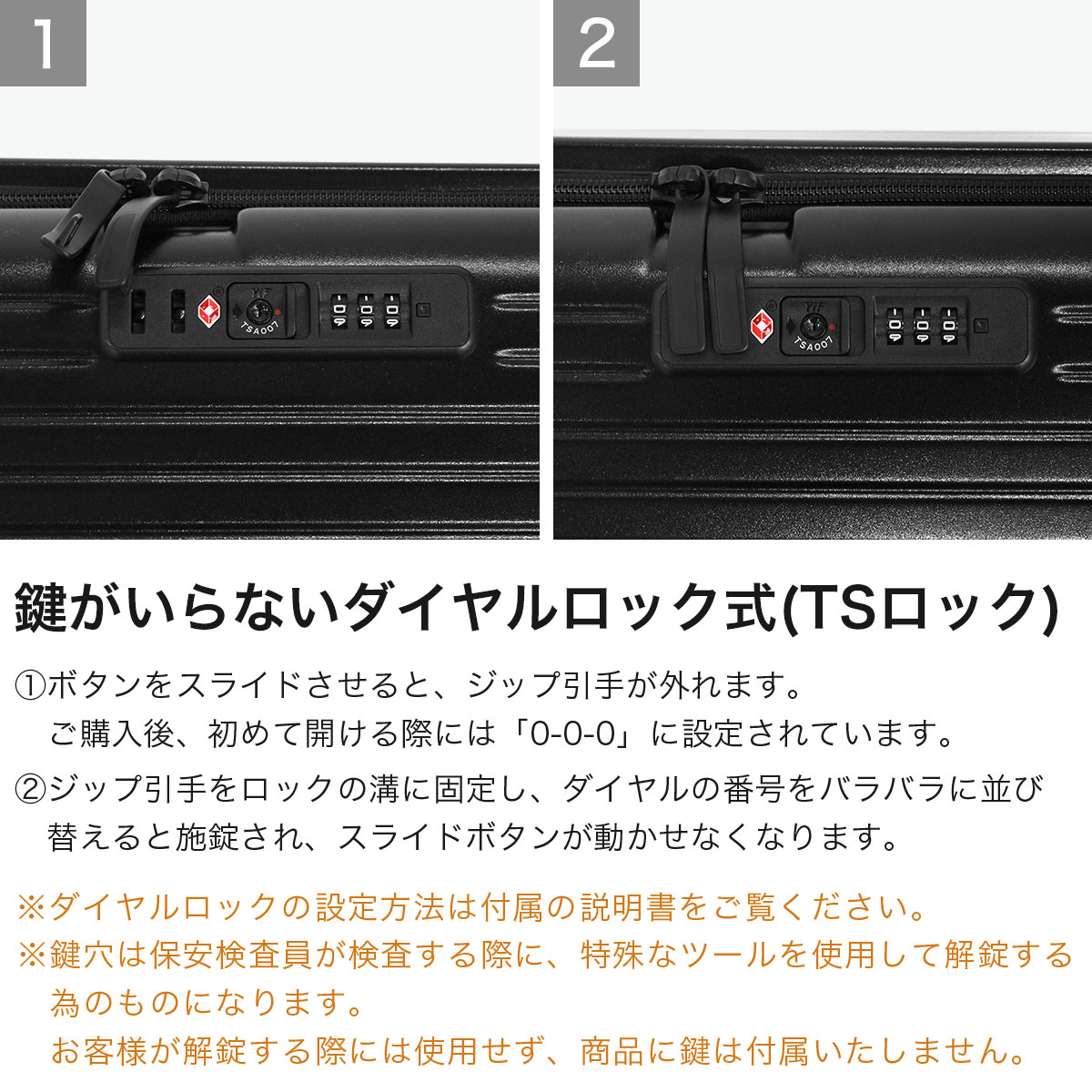 1

YiF
TSA007
0 0 0

2

YiF
TSA007
0 0 0

鍵がいらないダイヤルロック式(TSロック)

①ボタンをスライドさせると、ジップ引手が外れます。
ご購入後、初めて開ける際には「0-0-0」に設定されています。

②ジップ引手をロックの溝に固定し、ダイヤルの番号をバラバラに並び替えると施錠され、スライドボタンが動かせなくなります。

※ダイヤルロックの設定方法は付属の説明書をご覧ください。
※鍵穴は保安検査員が検査する際に、特殊なツールを使用して解錠する為のものになります。
お客様が解錠する際には使用せず、商品に鍵は付属いたしません。