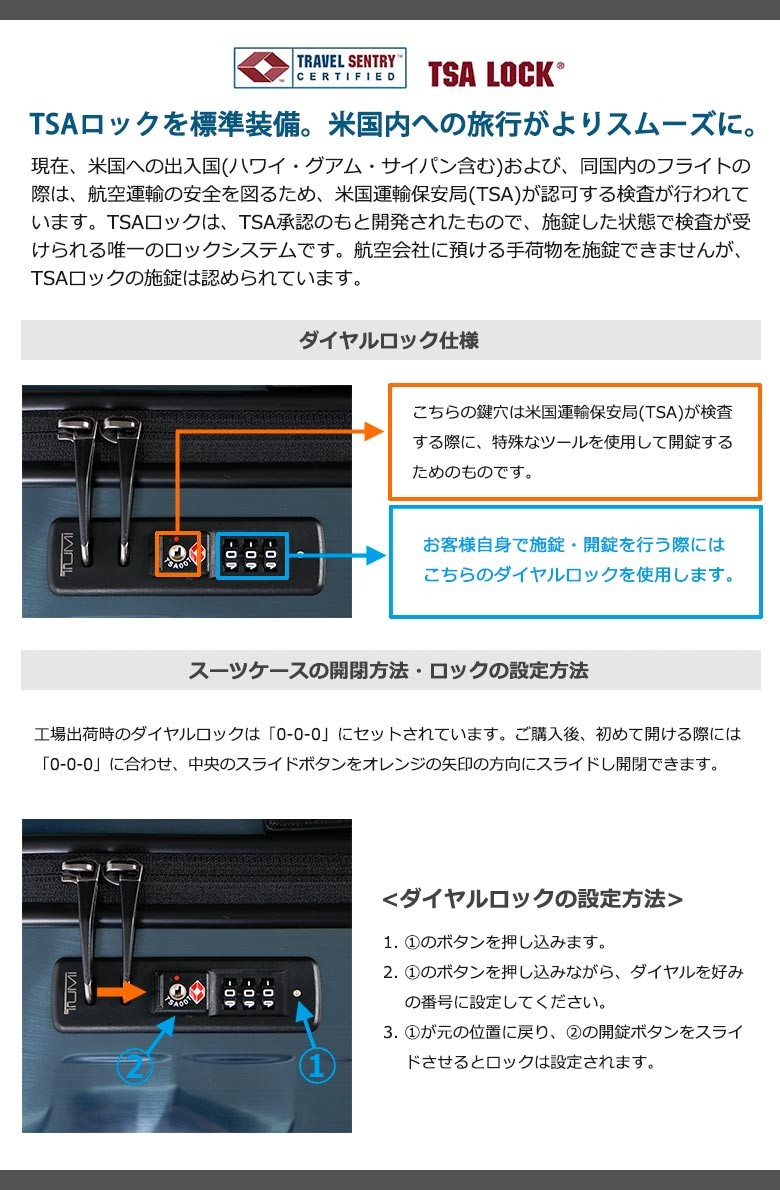 TRAVEL SENTRY™ CERTIFIED TSA LOCK®

TSAロックを標準装備。米国内への旅行がよりスムーズに。

現在、米国への出入国(ハワイ・グアム・サイパン含む)および、同国内のフライトの際は、航空運輸の安全を図るため、米国運輸保安局(TSA)が認可する検査が行われています。TSAロックは、TSA承認のもと開発されたもので、施錠した状態で検査が受けられる唯一のロックシステムです。航空会社に預ける手荷物を施錠できませんが、TSAロックの施錠は認められています。

ダイヤルロック仕様

TUMI TSA007

こちらの鍵穴は米国運輸保安局(TSA)が検査する際に、特殊なツールを使用して開錠するためのものです。

お客様自身で施錠・開錠を行う際にはこちらのダイヤルロックを使用します。

スーツケースの開閉方法・ロックの設定方法

工場出荷時のダイヤルロックは「0-0-0」にセットされています。ご購入後、初めて開ける際には「0-0-0」に合わせ、中央のスライドボタンをオレンジの矢印の方向にスライドし開閉できます。

TUMI TSA007 ② ①

<ダイヤルロックの設定方法>

1. ①のボタンを押し込みます。
2. ①のボタンを押し込みながら、ダイヤルを好みの番号に設定してください。
3. ①が元の位置に戻り、②の開錠ボタンをスライドさせるとロックは設定されます。