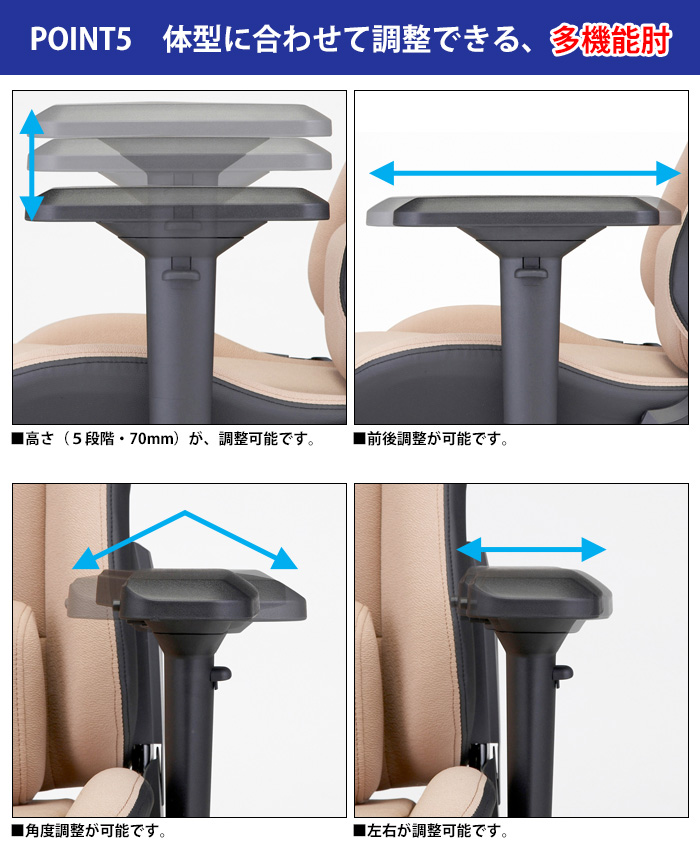 POINT5　体型に合わせて調整できる、多機能肘

■高さ（５段階・70mm）が、調整可能です。

■前後調整が可能です。

■角度調整が可能です。

■左右が調整可能です。