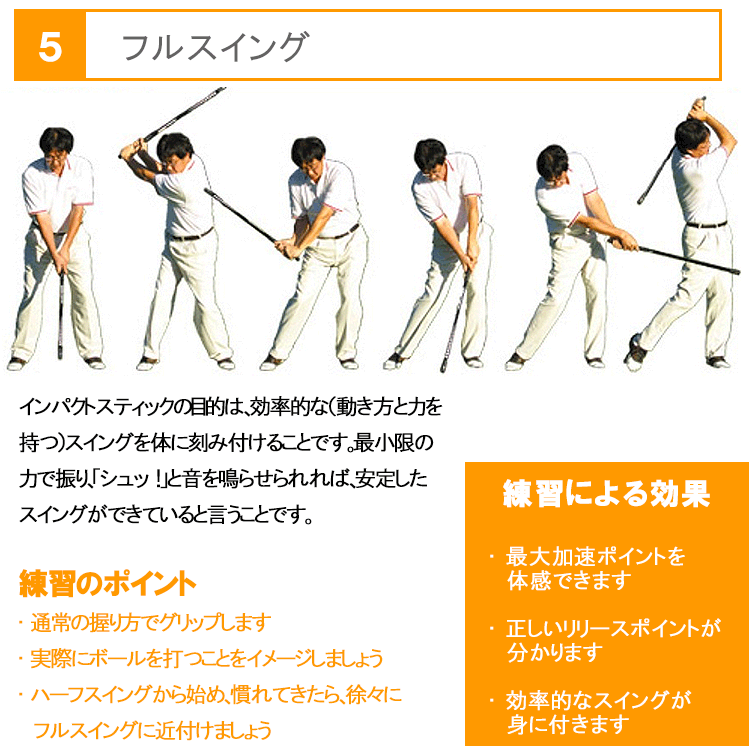 5 フルスイング

インパクトスティックの目的は、効率的な(動き方と力を持つ)スイングを体に刻み付けることです。最小限の力で振り、「シュッ!」と音を鳴らせられれば、安定したスイングができていると言うことです。

練習のポイント

・通常の握り方でグリップします

・実際にボールを打つことをイメージしましょう

・ハーフスイングから始め、慣れてきたら、徐々にフルスイングに近付けましょう

練習による効果

・最大加速ポイントを体感できます

・正しいリリースポイントが分かります

・効率的なスイングが身に付きます