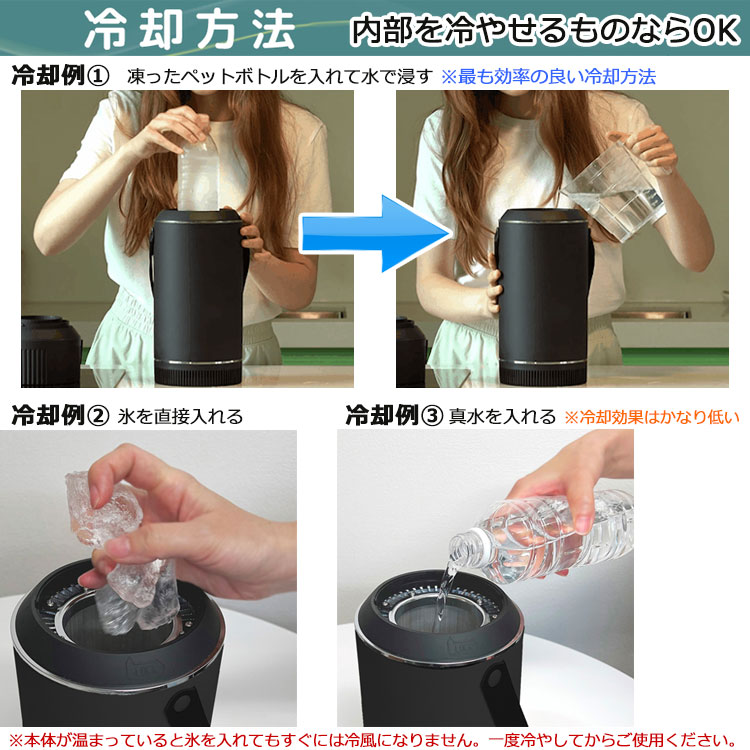 冷却方法 内部を冷やせるものならOK

冷却例① 凍ったペットボトルを入れて水で浸す ※最も効率の良い冷却方法

冷却例② 氷を直接入れる

冷却例③ 真水を入れる ※冷却効果はかなり低い

※本体が温まっていると氷を入れてもすぐには冷風になりません。一度冷やしてからご使用ください。