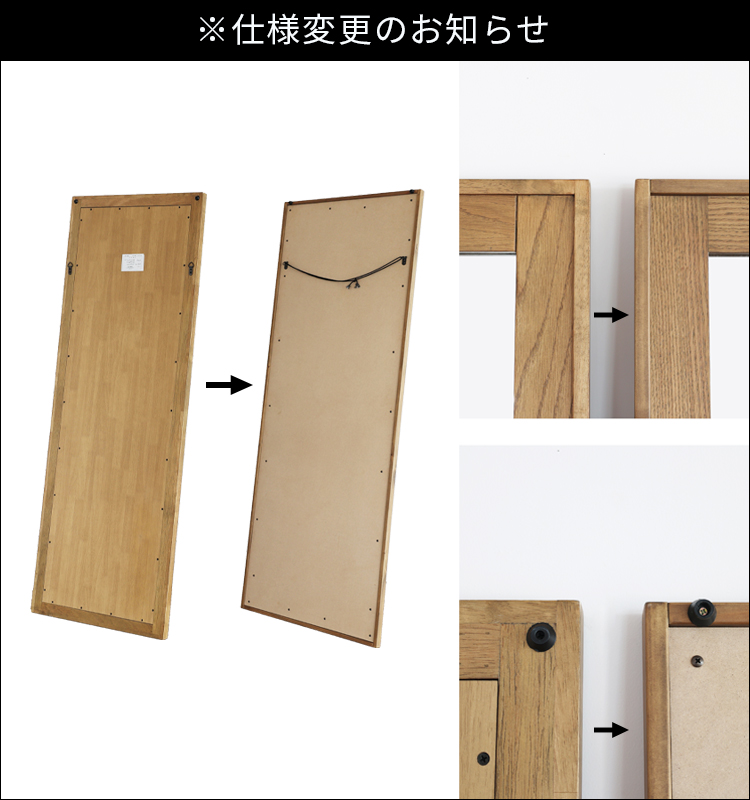 ※仕様変更のお知らせ