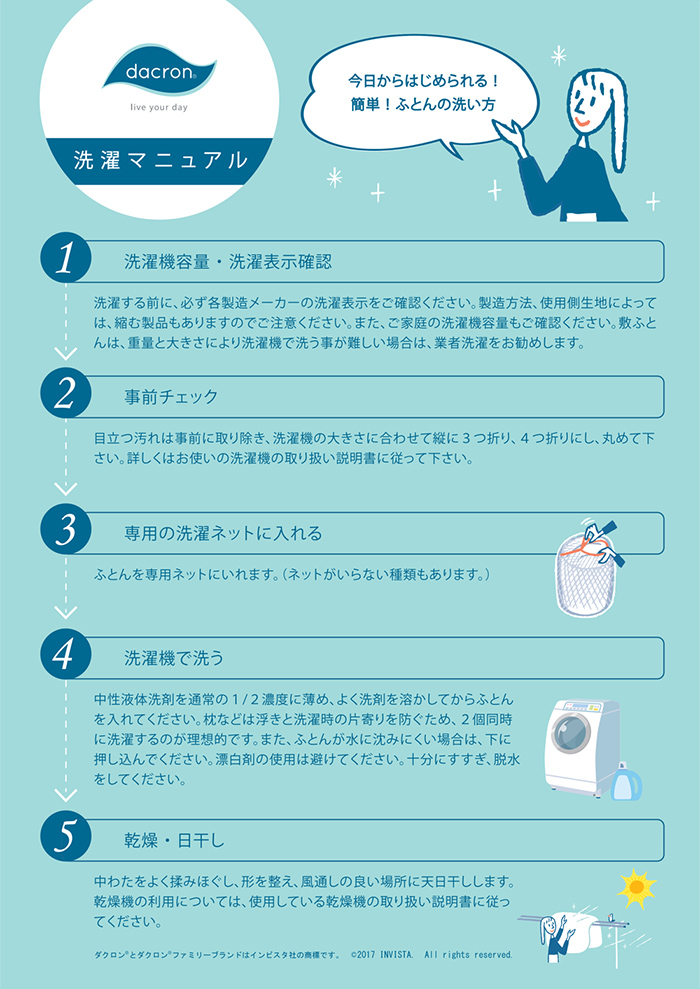 dacron®

live your day

洗濯マニュアル

今日からはじめられる！
簡単！ふとんの洗い方

1 洗濯機容量・洗濯表示確認

洗濯する前に、必ず各製造メーカーの洗濯表示をご確認ください。製造方法、使用側生地によっては、縮む製品もありますのでご注意ください。また、ご家庭の洗濯機容量もご確認ください。敷ふとんは、重量と大きさにより洗濯機で洗う事が難しい場合は、業者洗濯をお勧めします。

2 事前チェック

目立つ汚れは事前に取り除き、洗濯機の大きさに合わせて縦に３つ折り、４つ折りにし、丸めて下さい。詳しくはお使いの洗濯機の取り扱い説明書に従って下さい。

3 専用の洗濯ネットに入れる

ふとんを専用ネットにいれます。（ネットがいらない種類もあります。）

4 洗濯機で洗う

中性液体洗剤を通常の１/２濃度に薄め、よく洗剤を溶かしてからふとんを入れてください。枕などは浮きと洗濯時の片寄りを防ぐため、２個同時に洗濯するのが理想的です。また、ふとんが水に沈みにくい場合は、下に押し込んでください。漂白剤の使用は避けてください。十分にすすぎ、脱水をしてください。

5 乾燥・日干し

中わたをよく揉みほぐし、形を整え、風通しの良い場所に天日干しします。乾燥機の利用については、使用している乾燥機の取り扱い説明書に従ってください。

ダクロン®とダクロン®ファミリーブランドはインビスタ社の商標です。 ©2017 INVISTA. All rights reserved.