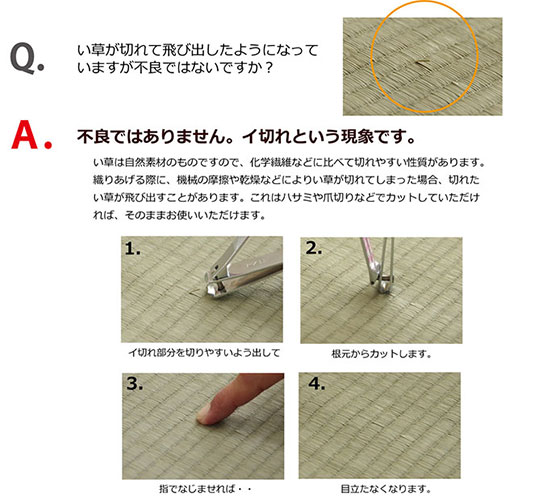 Q. い草が切れて飛び出したようになっていますが不良ではないですか？

A. 不良ではありません。イ切れという現象です。

い草は自然素材のものですので、化学繊維などに比べて切れやすい性質があります。織りあげる際に、機械の摩擦や乾燥などによりい草が切れてしまった場合、切れたい草が飛び出すことがあります。これはハサミや爪切りなどでカットしていただければ、そのままお使いいただけます。

1.
イ切れ部分を切りやすいよう出して

2.
根元からカットします。

3.
指でなじませれば・・

4.
目立たなくなります。