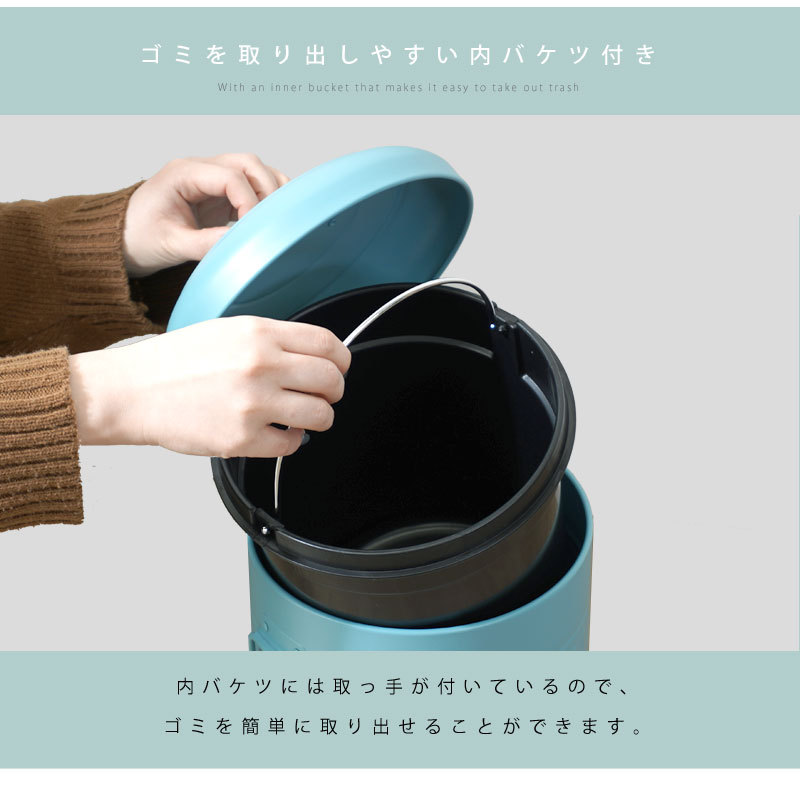 ゴミを取り出しやすい内バケツ付き

With an inner bucket that makes it easy to take out trash

内バケツには取っ手が付いているので、
ゴミを簡単に取り出せることができます。