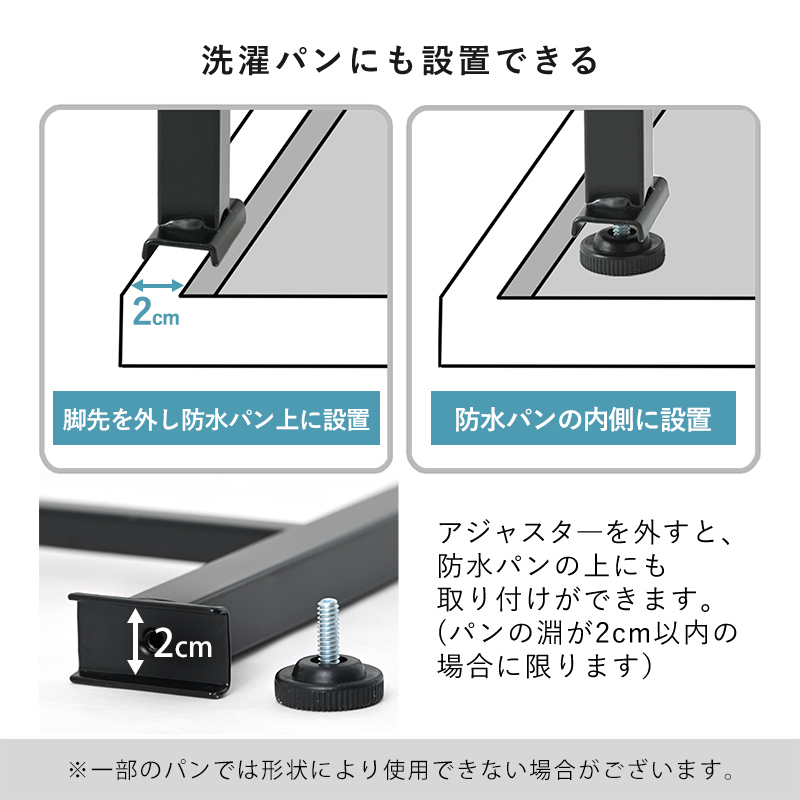 洗濯パンにも設置できる

2cm

脚先を外し防水パン上に設置

防水パンの内側に設置

2cm

アジャスターを外すと、防水パンの上にも取り付けができます。(パンの淵が2cm以内の場合に限ります)

※一部のパンでは形状により使用できない場合がございます。