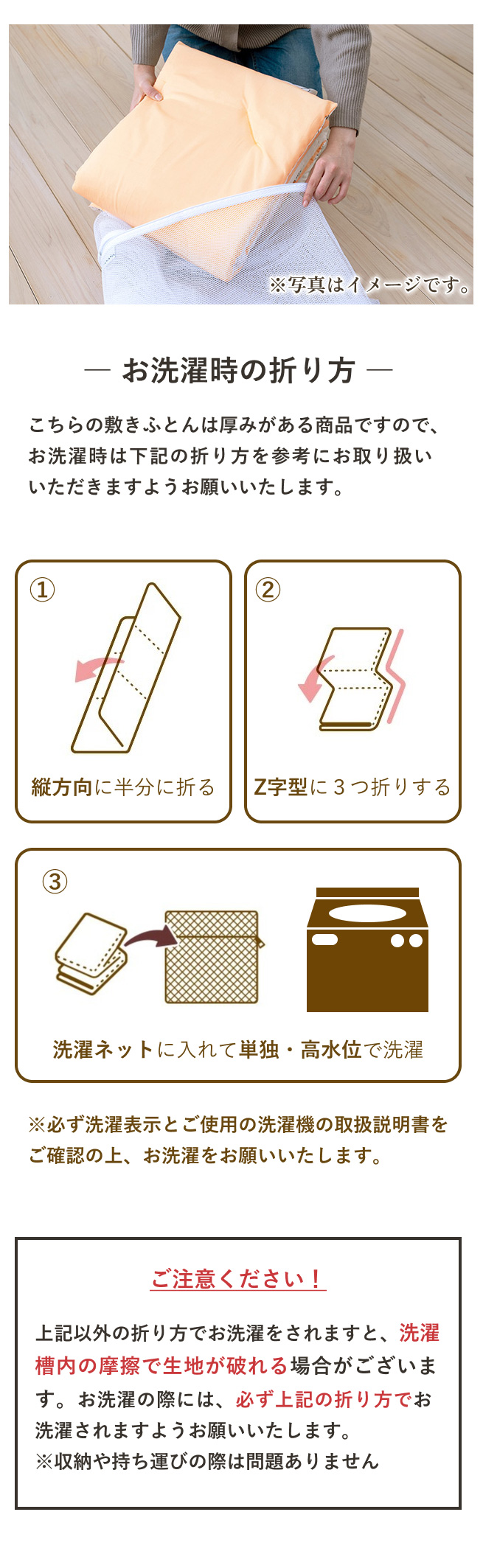 ※写真はイメージです。

— お洗濯時の折り方 —

こちらの敷きふとんは厚みがある商品ですので、お洗濯時は下記の折り方を参考にお取り扱いいただきますようお願いいたします。

①
縦方向に半分に折る

②
Z字型に３つ折りする

③
洗濯ネットに入れて単独・高水位で洗濯

※必ず洗濯表示とご使用の洗濯機の取扱説明書をご確認の上、お洗濯をお願いいたします。

ご注意ください！

上記以外の折り方でお洗濯をされますと、洗濯槽内の摩擦で生地が破れる場合がございます。お洗濯の際には、必ず上記の折り方でお洗濯されますようお願いいたします。
※収納や持ち運びの際は問題ありません