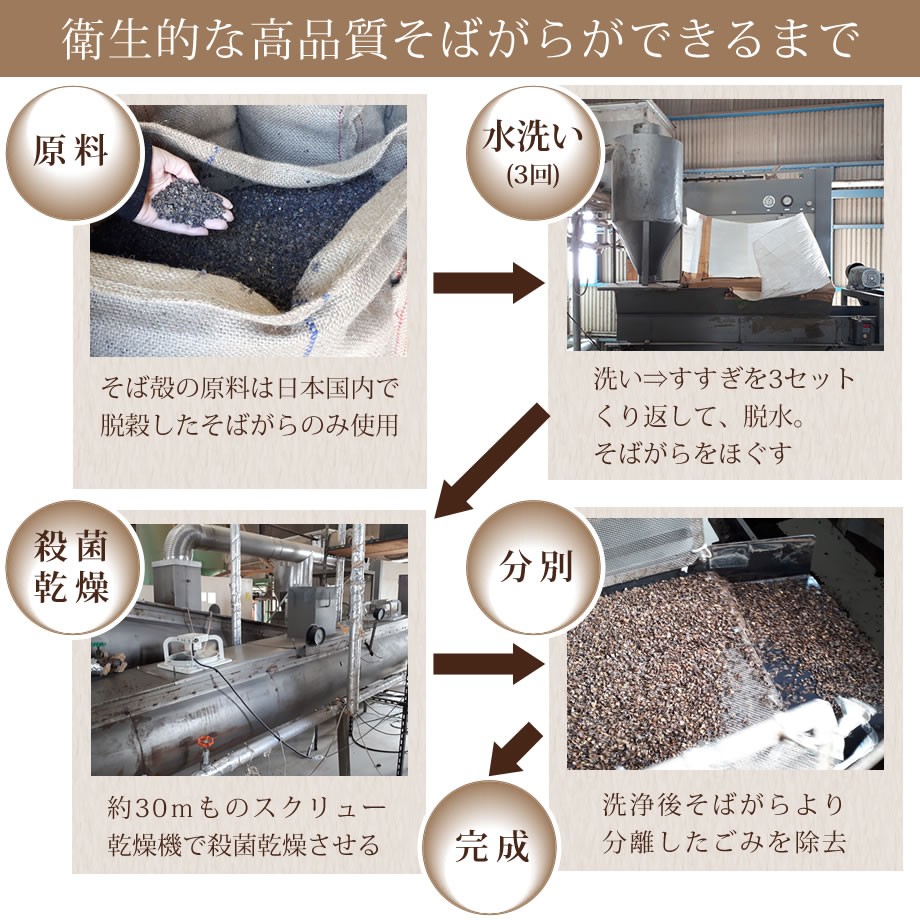 衛生的な高品質そばがらができるまで

原料

そば殻の原料は日本国内で脱穀したそばがらのみ使用

水洗い
(3回)

洗い⇒すすぎを3セットくり返して、脱水。そばがらをほぐす

殺菌乾燥

約30mものスクリュー乾燥機で殺菌乾燥させる

分別

洗浄後そばがらより分離したごみを除去

完成