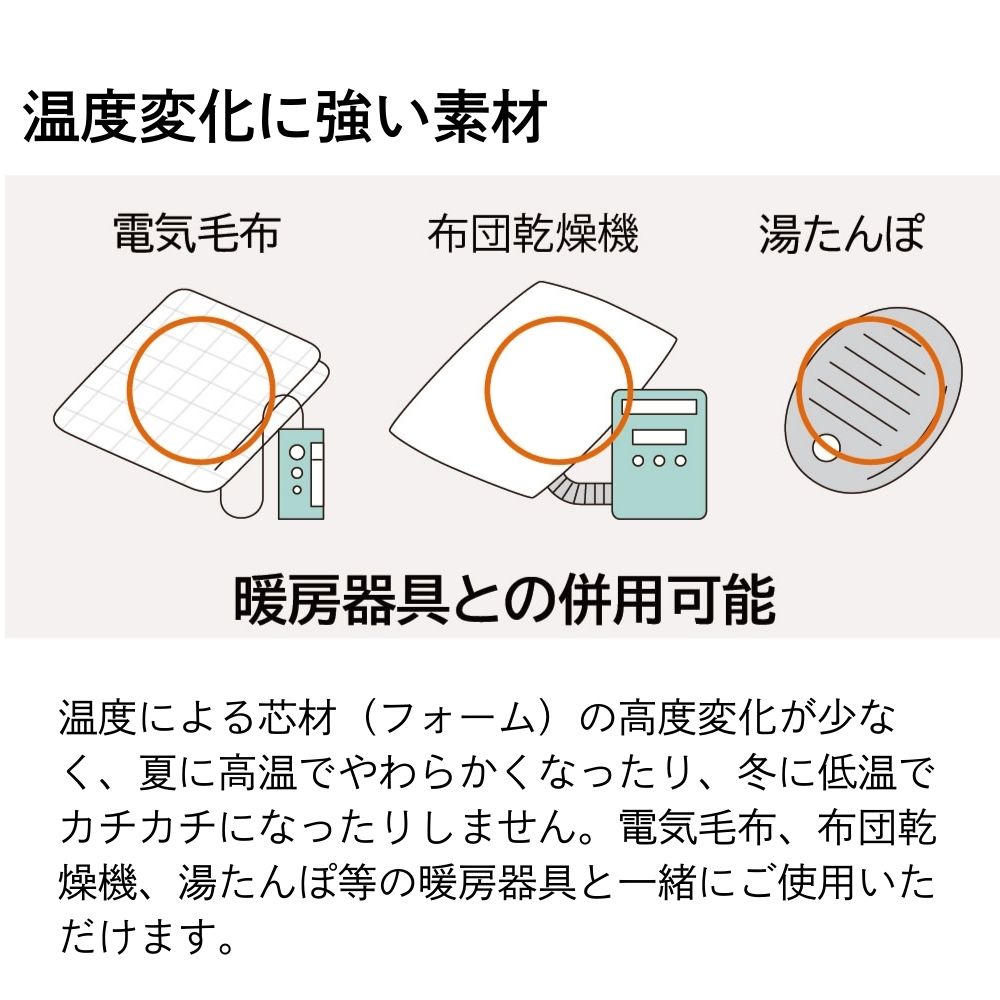 温度変化に強い素材

電気毛布

布団乾燥機

湯たんぽ

暖房器具との併用可能

温度による芯材（フォーム）の高度変化が少なく、夏に高温でやわらかくなったり、冬に低温でカチカチになったりしません。電気毛布、布団乾燥機、湯たんぽ等の暖房器具と一緒にご使用いただけます。