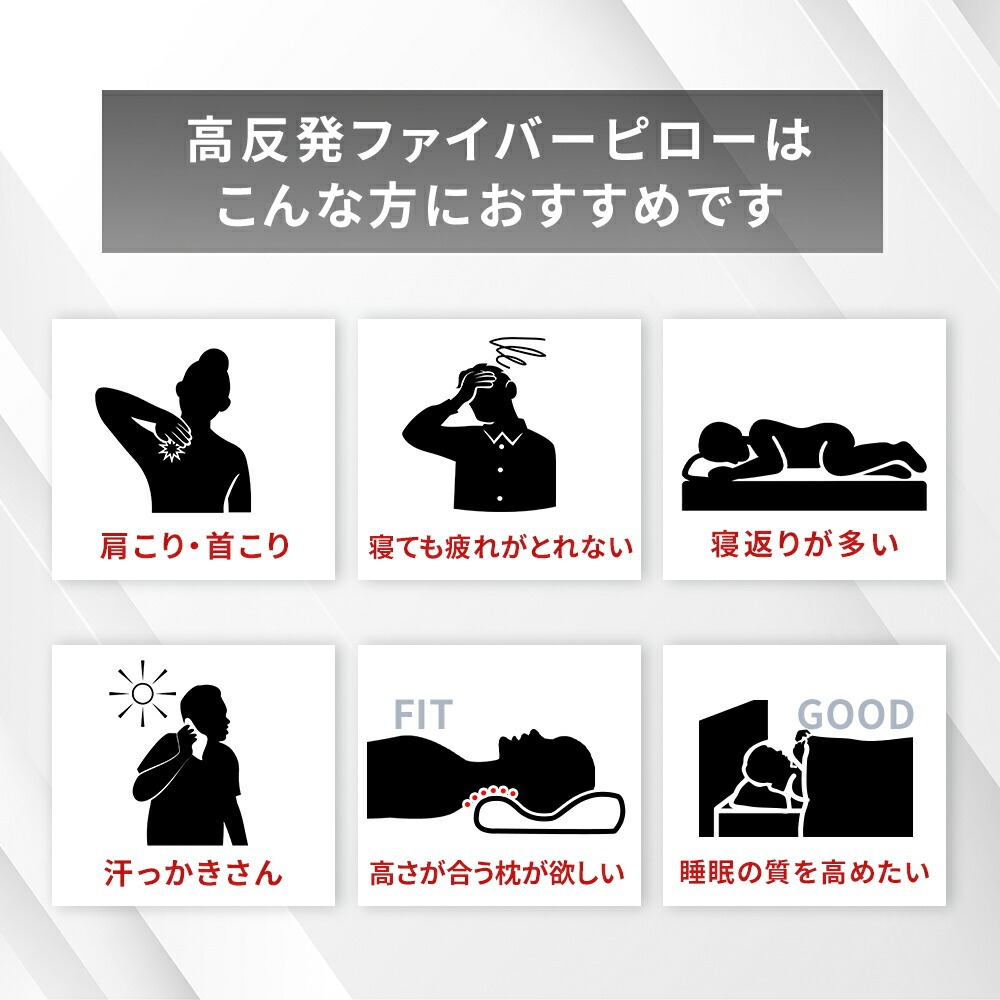 高反発ファイバーピローは
こんな方におすすめです

肩こり・首こり

寝ても疲れがとれない

寝返りが多い

汗っかきさん

FIT

高さが合う枕が欲しい

GOOD

睡眠の質を高めたい