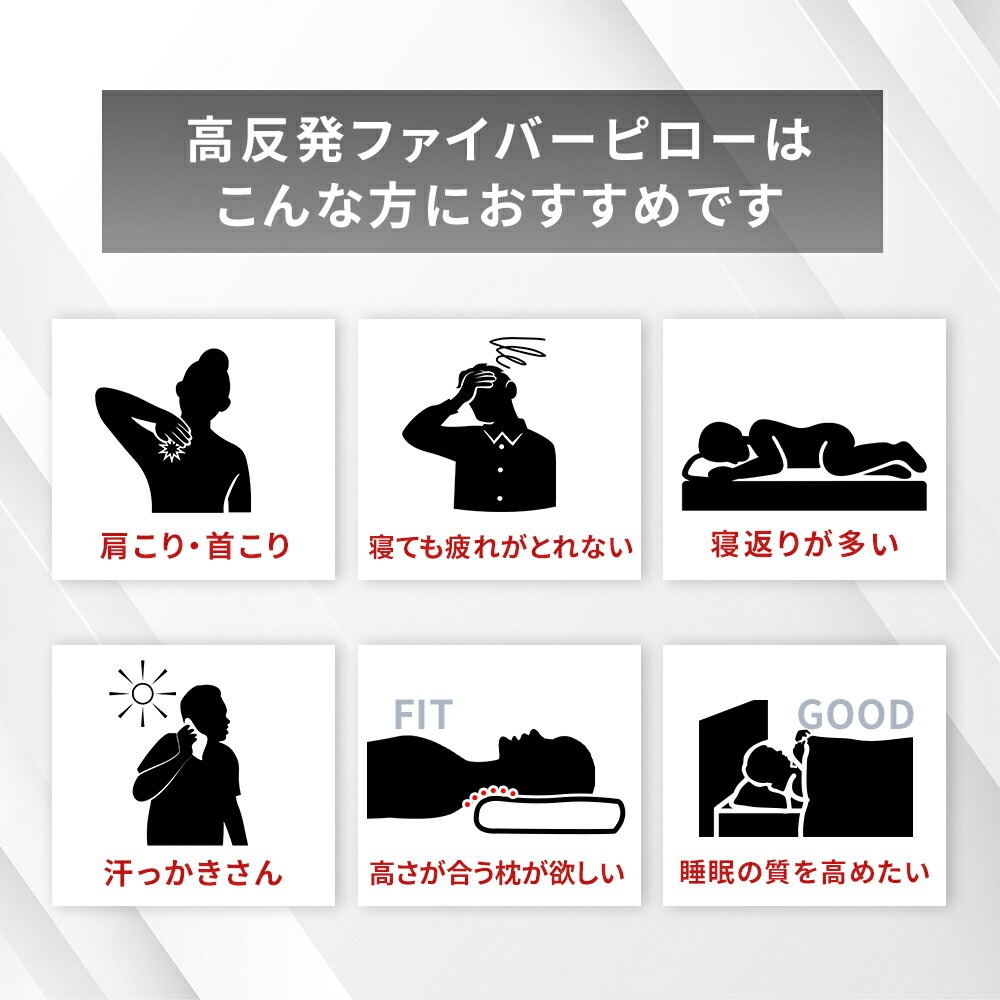 高反発ファイバーピローは
こんな方におすすめです

肩こり・首こり

寝ても疲れがとれない

寝返りが多い

汗っかきさん

FIT

高さが合う枕が欲しい

GOOD

睡眠の質を高めたい