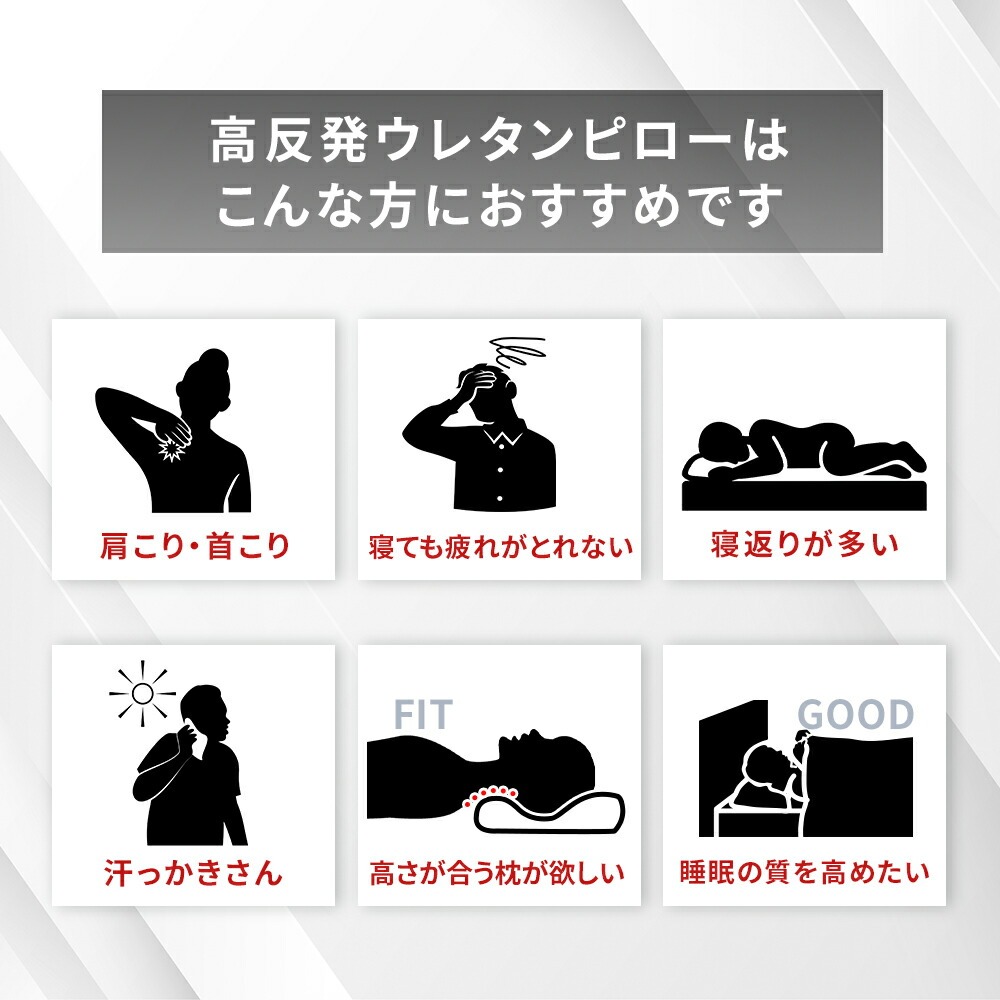 高反発ウレタンピローは
こんな方におすすめです

肩こり・首こり

寝ても疲れがとれない

寝返りが多い

汗っかきさん

FIT

高さが合う枕が欲しい

GOOD

睡眠の質を高めたい