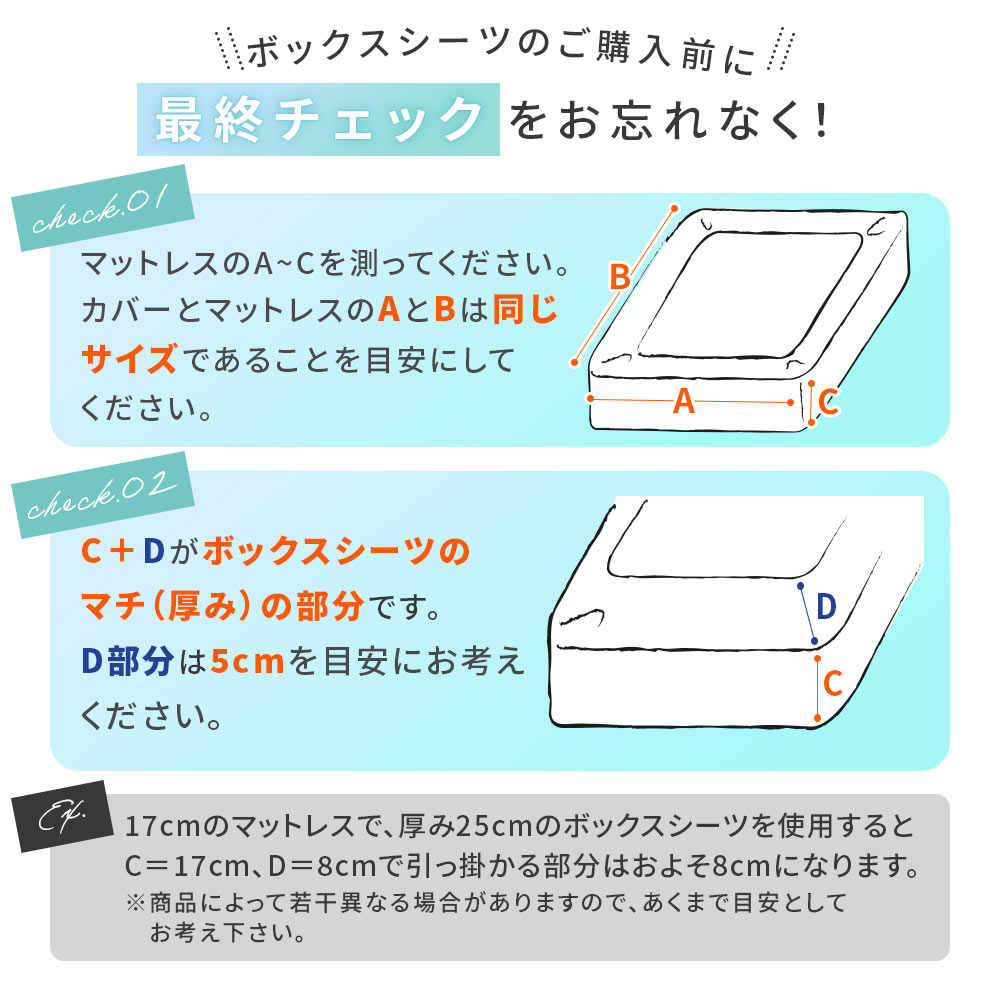 ボックスシーツのご購入前に

最終チェックをお忘れなく!

check.01

マットレスのA~Cを測ってください。カバーとマットレスのAとBは同じサイズであることを目安にしてください。

B

A

C

check.02

C＋Dがボックスシーツのマチ（厚み）の部分です。D部分は5cmを目安にお考えください。

D

C

Ex.

17cmのマットレスで、厚み25cmのボックスシーツを使用するとC＝17cm、D＝8cmで引っ掛かる部分はおよそ8cmになります。

※商品によって若干異なる場合がありますので、あくまで目安としてお考え下さい。