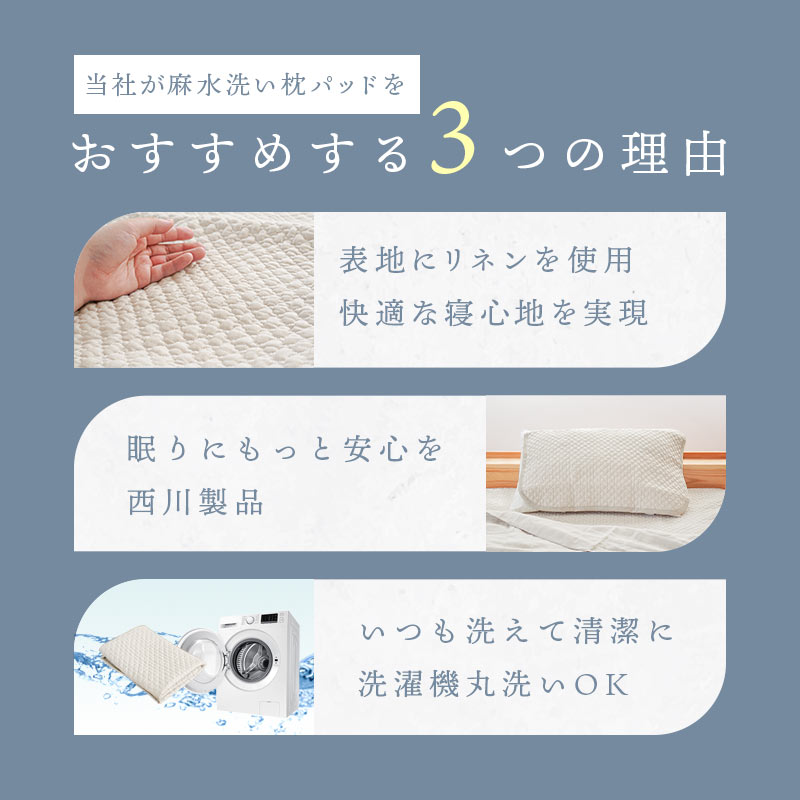 当社が麻水洗い枕パッドを

おすすめする3つの理由

表地にリネンを使用
快適な寝心地を実現

眠りにもっと安心を
西川製品

いつも洗えて清潔に
洗濯機丸洗いOK