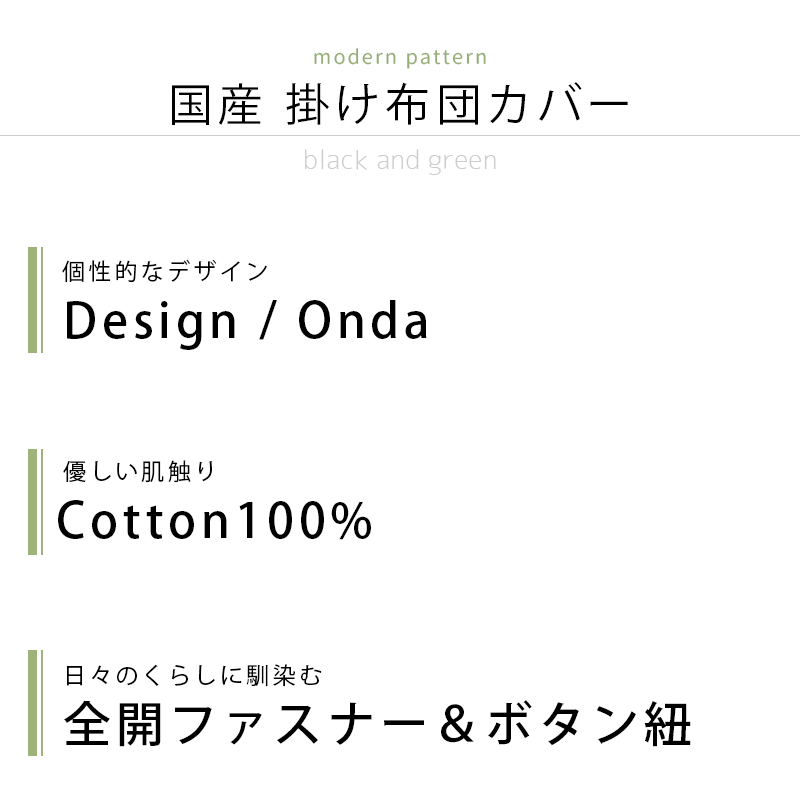 modern pattern

国産 掛け布団カバー

black and green

個性的なデザイン

Design / Onda

優しい肌触り

Cotton100%

日々のくらしに馴染む

全開ファスナー＆ボタン紐