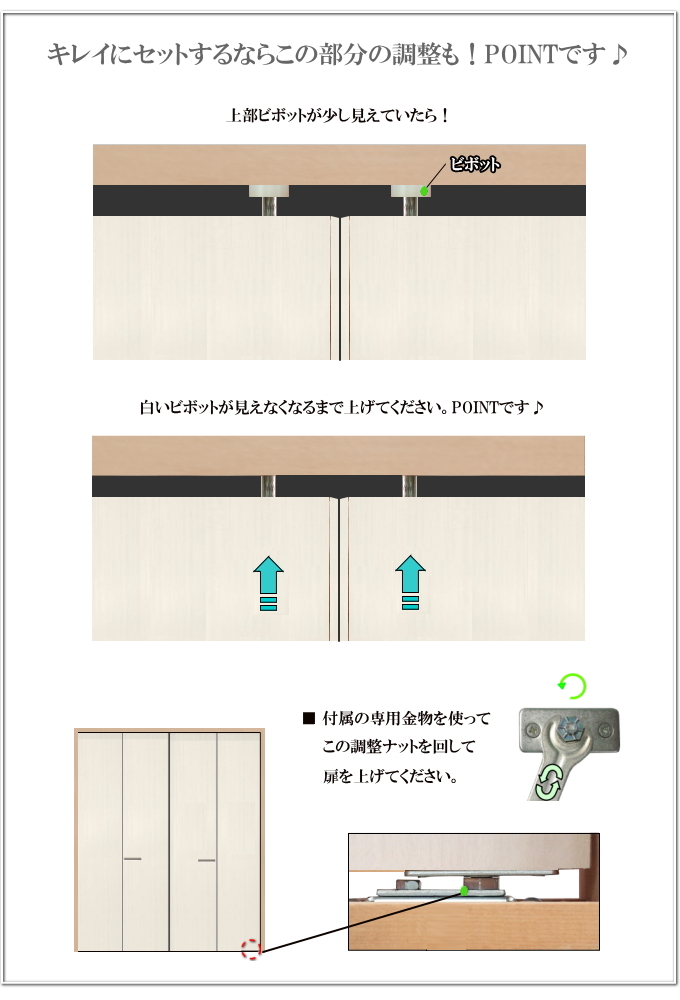 キレイにセットするならこの部分の調整も！POINTです♪

上部ピボットが少し見えていたら！

ピボット

白いピボットが見えなくなるまで上げてください。POINTです♪

■ 付属の専用金物を使って
この調整ナットを回して
扉を上げてください。