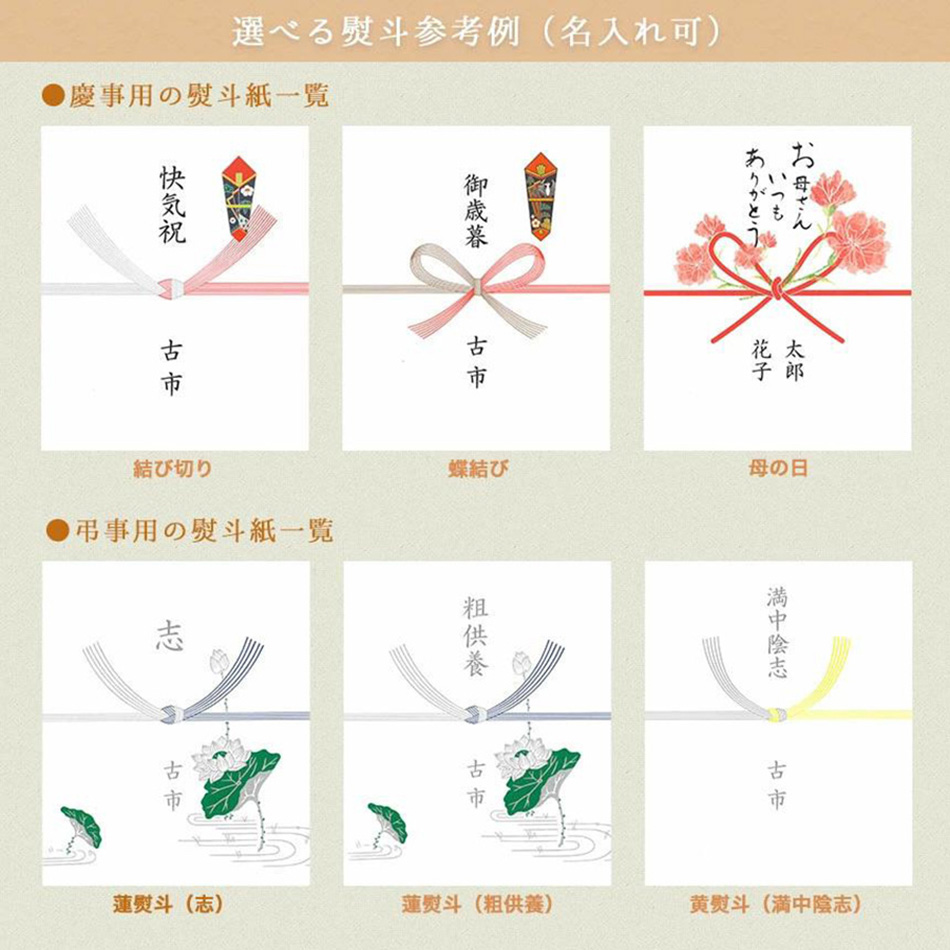 選べる熨斗参考例（名入れ可）

●慶事用の熨斗紙一覧

快気祝

古市

結び切り

御歳暮

古市

蝶結び

お母さん いつも ありがとう

太郎 花子

母の日

●弔事用の熨斗紙一覧

志

古市

蓮熨斗（志）

粗供養

古市

蓮熨斗（粗供養）

満中陰志

古市

黄熨斗（満中陰志）