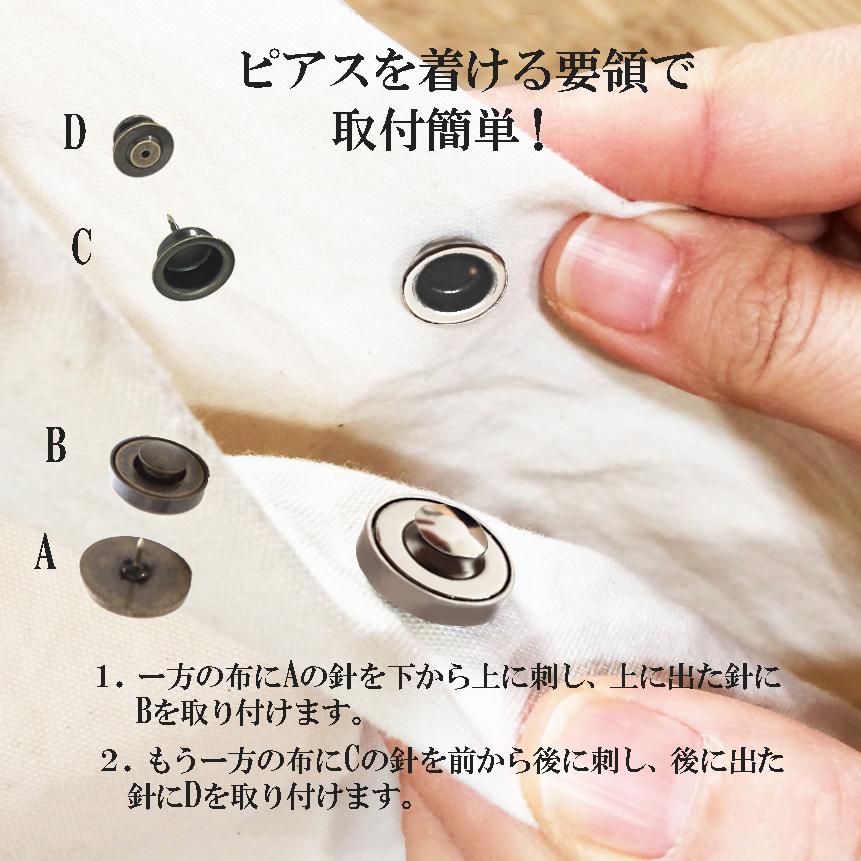 ピアスを着ける要領で
取付簡単！

D

C

B

A

1．一方の布にAの針を下から上に刺し、上に出た針にBを取り付けます。

2．もう一方の布にCの針を前から後に刺し、後に出た針にDを取り付けます。