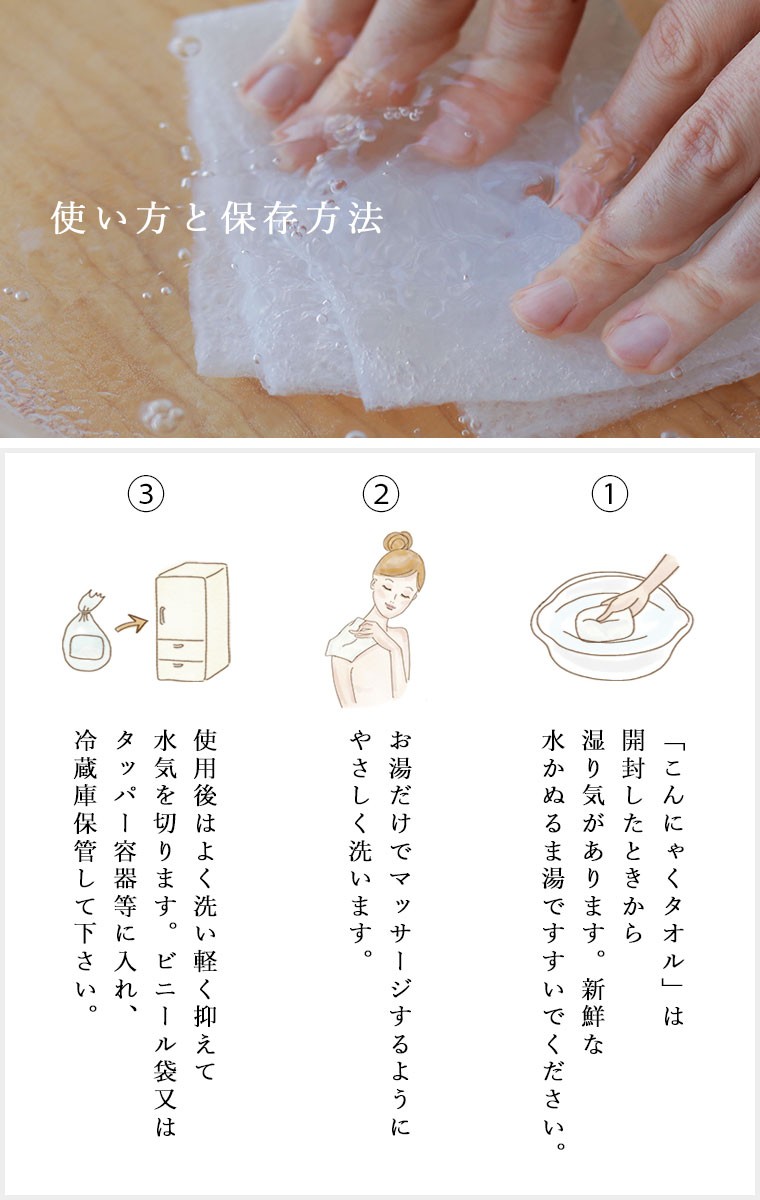 使い方と保存方法

①

「こんにゃくタオル」は開封したときから湿り気があります。新鮮な水かぬるま湯ですすいでください。

②

お湯だけでマッサージするようにやさしく洗います。

③

使用後はよく洗い軽く抑えて水気を切ります。ビニール袋又はタッパー容器等に入れ、冷蔵庫保管して下さい。