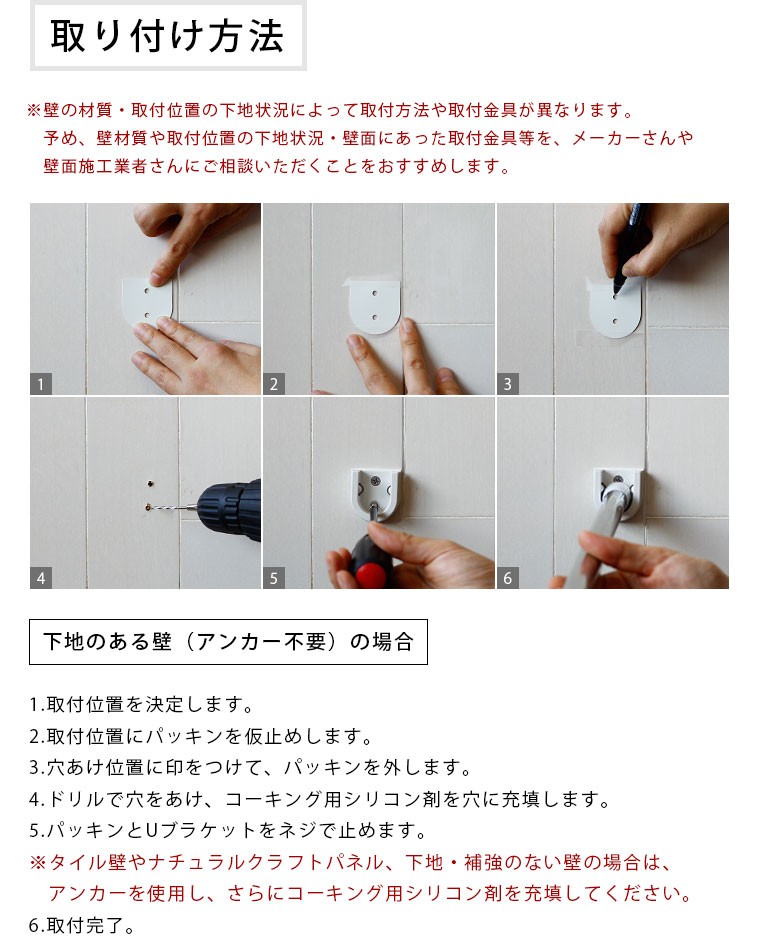 取り付け方法

※壁の材質・取付位置の下地状況によって取付方法や取付金具が異なります。
予め、壁材質や取付位置の下地状況・壁面にあった取付金具等を、メーカーさんや壁面施工業者さんにご相談いただくことをおすすめします。

1

2

3

4

5

6

下地のある壁（アンカー不要）の場合

1.取付位置を決定します。
2.取付位置にパッキンを仮止めします。
3.穴あけ位置に印をつけて、パッキンを外します。
4.ドリルで穴をあけ、コーキング用シリコン剤を穴に充填します。
5.パッキンとUブラケットをネジで止めます。
※タイル壁やナチュラルクラフトパネル、下地・補強のない壁の場合は、アンカーを使用し、さらにコーキング用シリコン剤を充填してください。
6.取付完了。