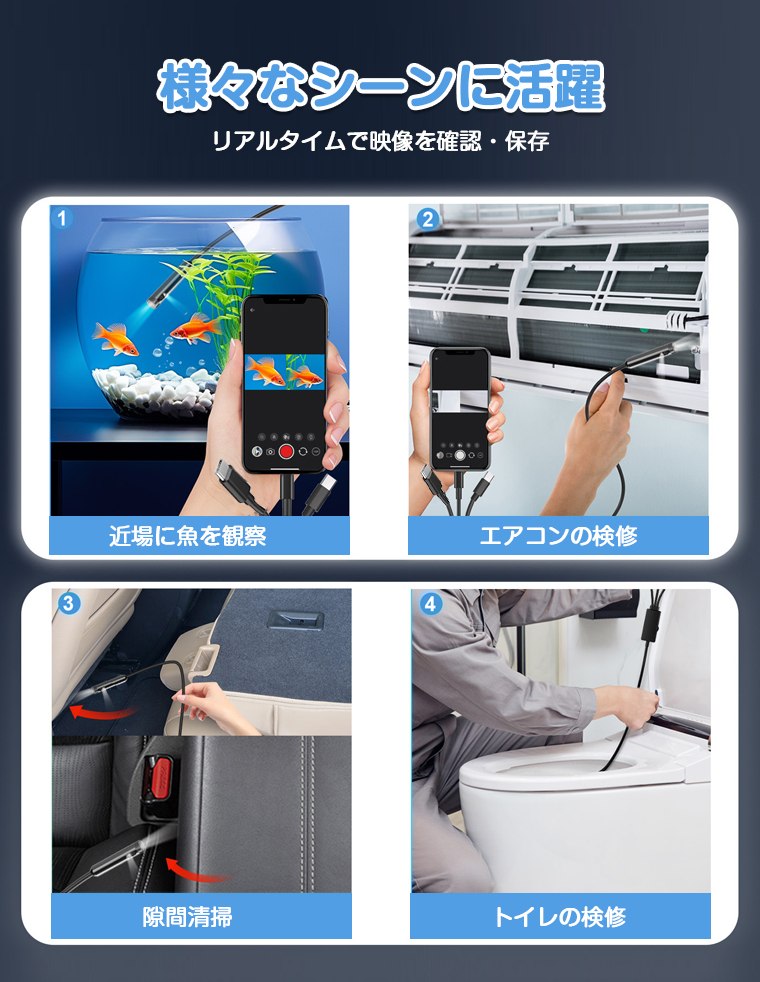 様々なシーンに活躍

リアルタイムで映像を確認・保存

1

近場に魚を観察

2

エアコンの検修

3

隙間清掃

4

トイレの検修