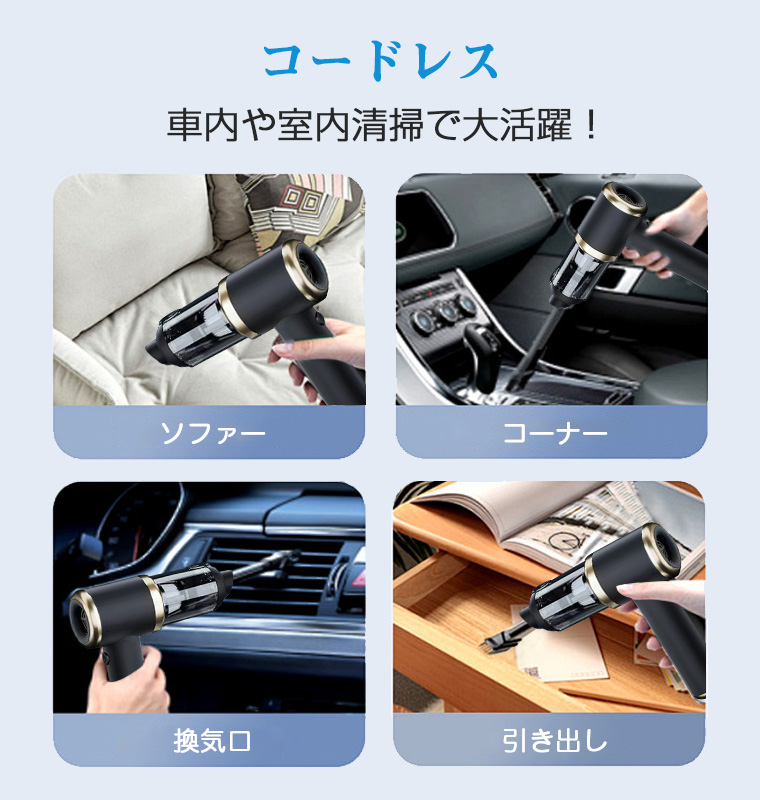 コードレス

車内や室内清掃で大活躍！

ソファー

コーナー

換気口

引き出し