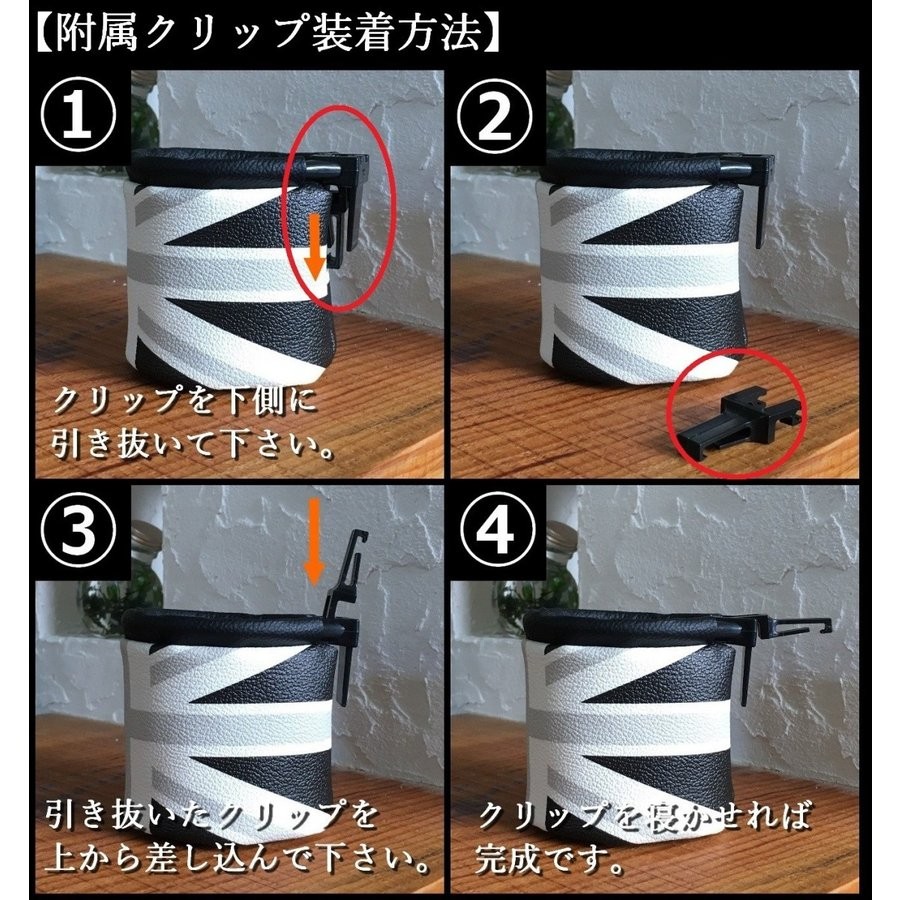 【附属クリップ装着方法】

①

クリップを下側に引き抜いて下さい。

②

③

引き抜いたクリップを上から差し込んで下さい。

④

クリップを寝かせれば完成です。