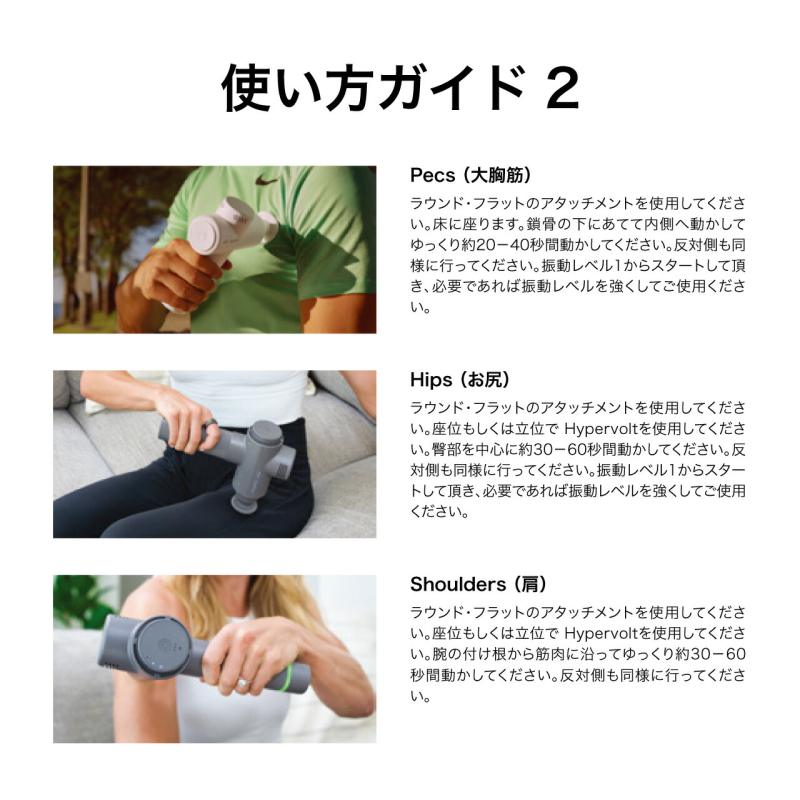 使い方ガイド 2

Pecs（大胸筋）
ラウンド・フラットのアタッチメントを使用してください。床に座ります。鎖骨の下にあてて内側へ動かしてゆっくり約20－40秒間動かしてください。反対側も同様に行ってください。振動レベル1からスタートして頂き、必要であれば振動レベルを強くしてご使用ください。

Hips（お尻）
ラウンド・フラットのアタッチメントを使用してください。座位もしくは立位で Hypervoltを使用してください。臀部を中心に約30－60秒間動かしてください。反対側も同様に行ってください。振動レベル1からスタートして頂き、必要であれば振動レベルを強くしてご使用ください。

Shoulders（肩）
ラウンド・フラットのアタッチメントを使用してください。座位もしくは立位で Hypervoltを使用してください。腕の付け根から筋肉に沿ってゆっくり約30－60秒間動かしてください。反対側も同様に行ってください。