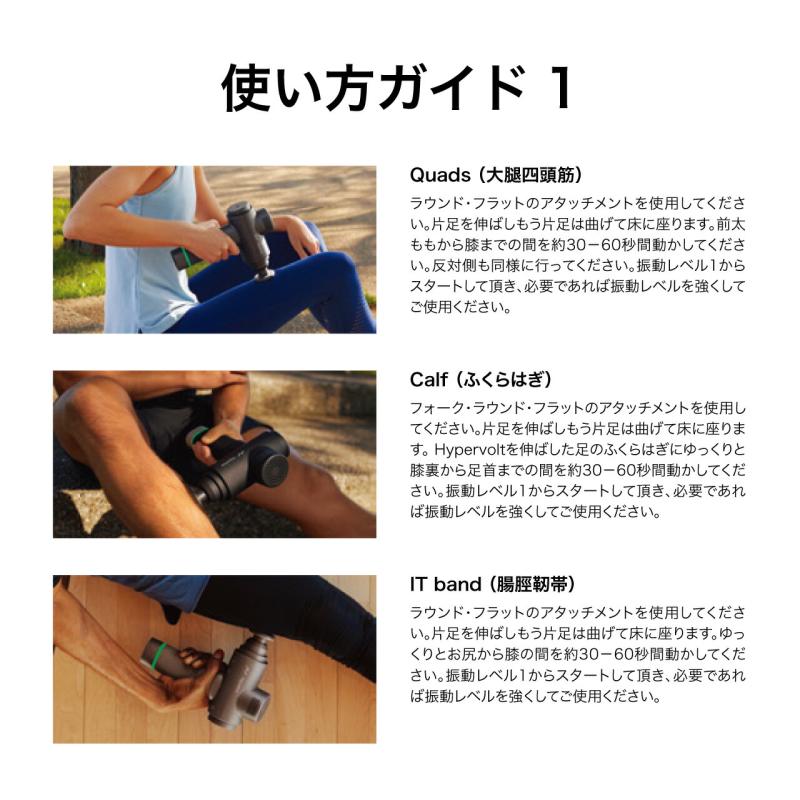 使い方ガイド 1

Quads（大腿四頭筋）
ラウンド・フラットのアタッチメントを使用してください。片足を伸ばしもう片足は曲げて床に座ります。前太ももから膝までの間を約30－60秒間動かしてください。反対側も同様に行ってください。振動レベル1からスタートして頂き、必要であれば振動レベルを強くしてご使用ください。

Calf（ふくらはぎ）
フォーク・ラウンド・フラットのアタッチメントを使用してください。片足を伸ばしもう片足は曲げて床に座ります。Hypervoltを伸ばした足のふくらはぎにゆっくりと膝裏から足首までの間を約30－60秒間動かしてください。振動レベル1からスタートして頂き、必要であれば振動レベルを強くしてご使用ください。

IT band（腸脛靭帯）
ラウンド・フラットのアタッチメントを使用してください。片足を伸ばしもう片足は曲げて床に座ります。ゆっくりとお尻から膝の間を約30－60秒間動かしてください。振動レベル1からスタートして頂き、必要であれば振動レベルを強くしてご使用ください。