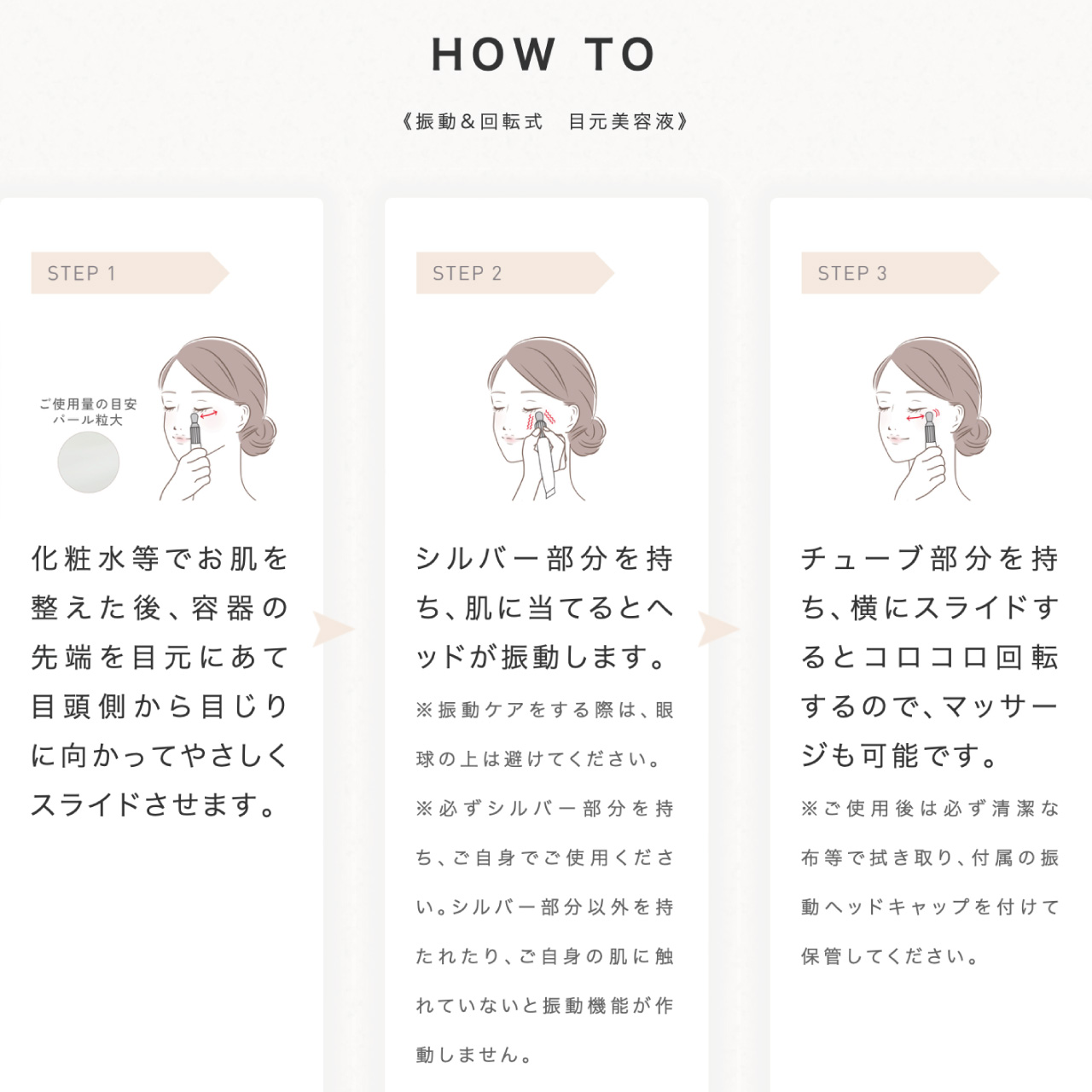 HOW TO

《振動＆回転式　目元美容液》

STEP 1

ご使用量の目安
パール粒大

化粧水等でお肌を整えた後、容器の先端を目元にあて目頭側から目じりに向かってやさしくスライドさせます。

STEP 2

シルバー部分を持ち、肌に当てるとヘッドが振動します。

※振動ケアをする際は、眼球の上は避けてください。

※必ずシルバー部分を持ち、ご自身でご使用ください。シルバー部分以外を持たれたり、ご自身の肌に触れていないと振動機能が作動しません。

STEP 3

チューブ部分を持ち、横にスライドするとコロコロ回転するので、マッサージも可能です。

※ご使用後は必ず清潔な布等で拭き取り、付属の振動ヘッドキャップを付けて保管してください。