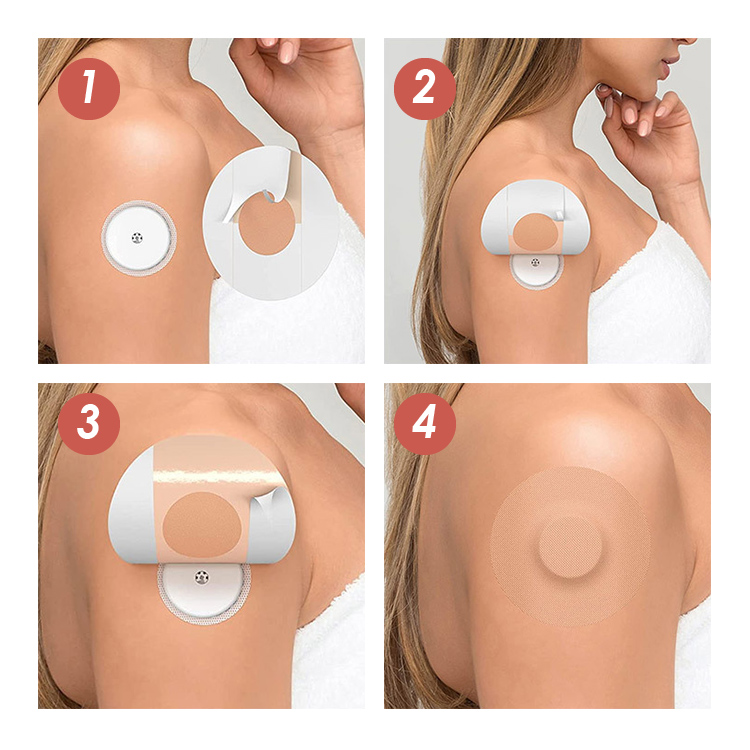 1

2

3

4