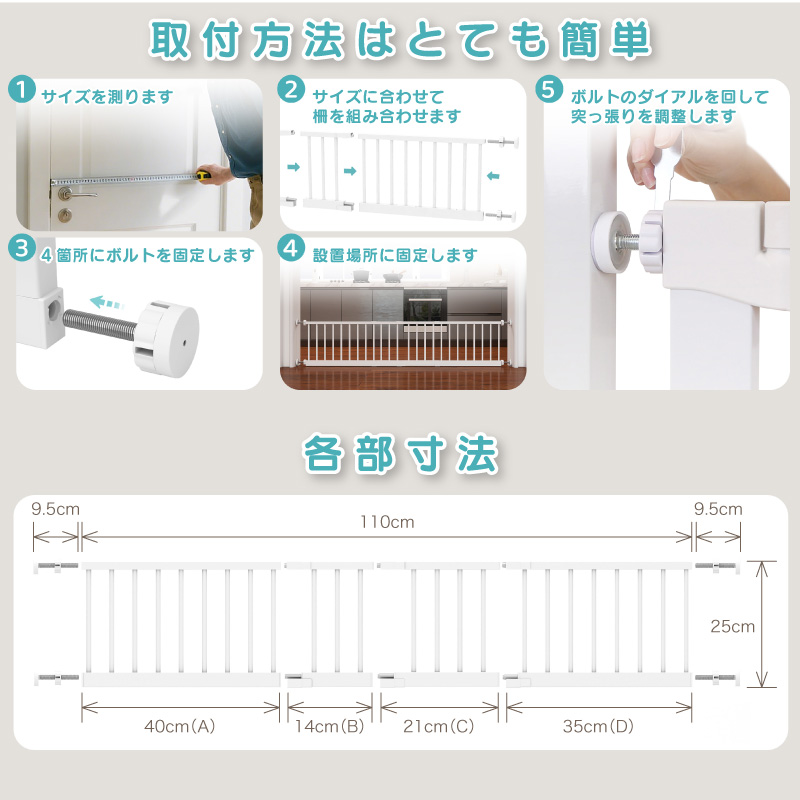 取付方法はとても簡単

1 サイズを測ります

2 サイズに合わせて柵を組み合わせます

5 ボルトのダイアルを回して突っ張りを調整します

3 4箇所にボルトを固定します

4 設置場所に固定します

各部寸法

9.5cm

110cm

9.5cm

25cm

40cm(A)

14cm(B)

21cm(C)

35cm(D)