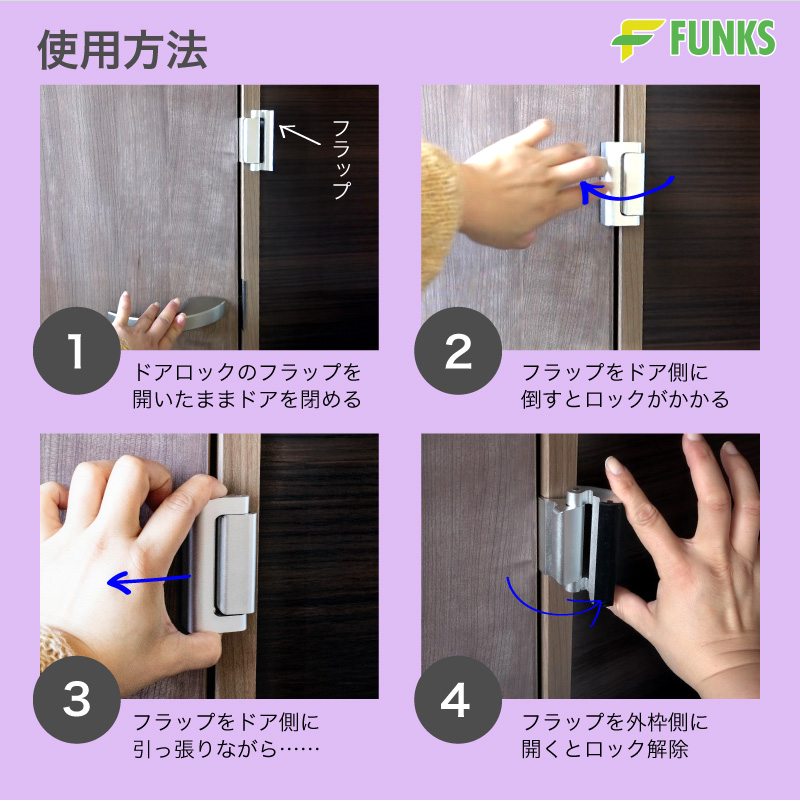 使用方法

FUNKS

フラップ

1
ドアロックのフラップを開いたままドアを閉める

2
フラップをドア側に倒すとロックがかかる

3
フラップをドア側に引っ張りながら……

4
フラップを外枠側に開くとロック解除