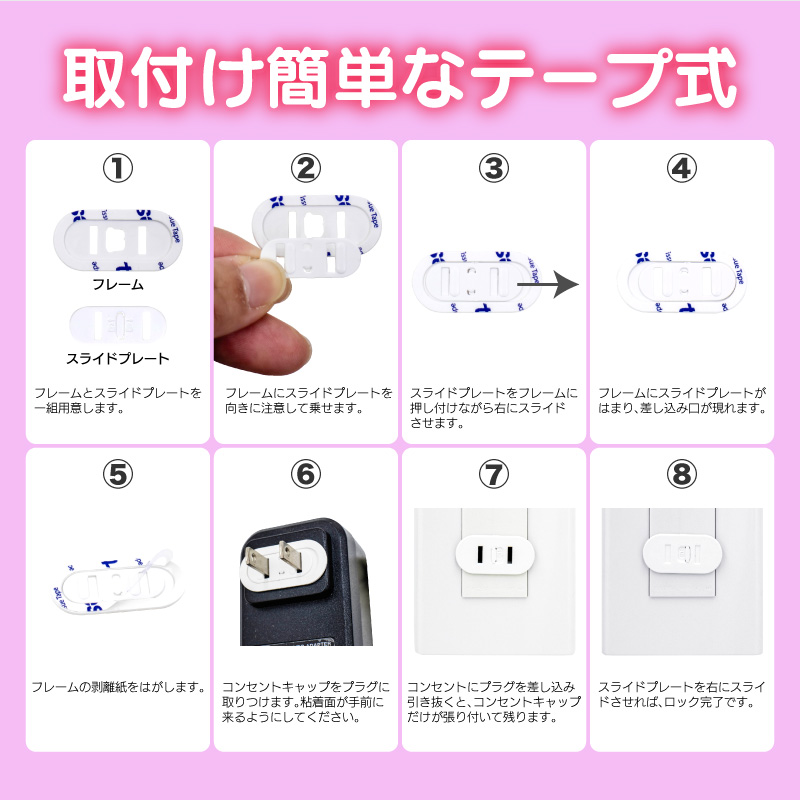 取付け簡単なテープ式

①

フレーム

スライドプレート

フレームとスライドプレートを一組用意します。

②

フレームにスライドプレートを向きに注意して乗せます。

③

スライドプレートをフレームに押し付けながら右にスライドさせます。

④

フレームにスライドプレートがはまり、差し込み口が現れます。

⑤

フレームの剥離紙をはがします。

⑥

コンセントキャップをプラグに取りつけます。粘着面が手前に来るようにしてください。

⑦

コンセントにプラグを差し込み引き抜くと、コンセントキャップだけが張り付いて残ります。

⑧

スライドプレートを右にスライドさせれば、ロック完了です。