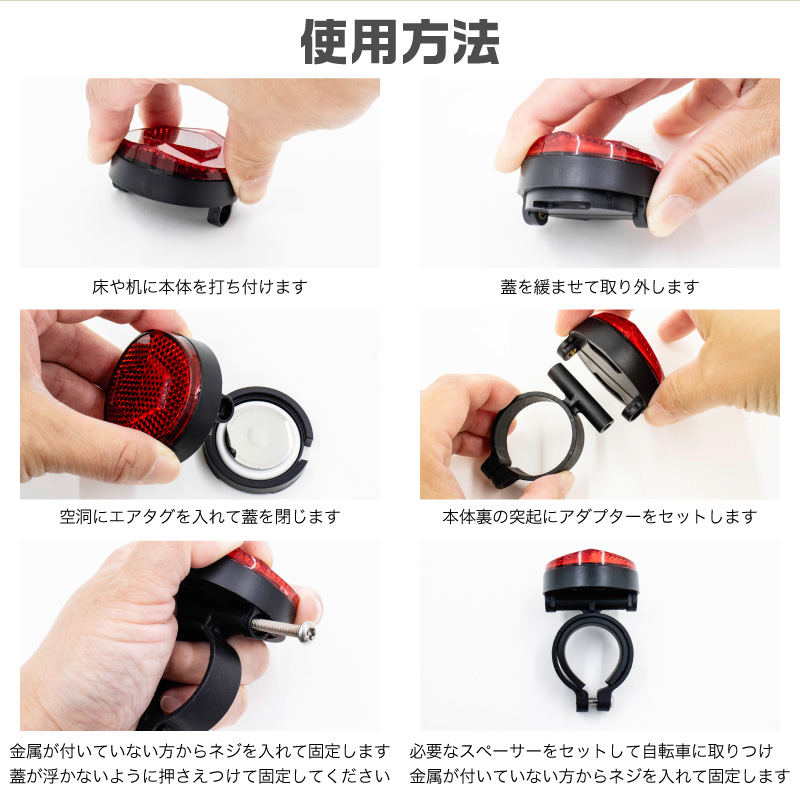 使用方法

床や机に本体を打ち付けます

蓋を緩ませて取り外します

空洞にエアタグを入れて蓋を閉じます

本体裏の突起にアダプターをセットします

金属が付いていない方からネジを入れて固定します
蓋が浮かないように押さえつけて固定してください

必要なスペーサーをセットして自転車に取りつけ
金属が付いていない方からネジを入れて固定します