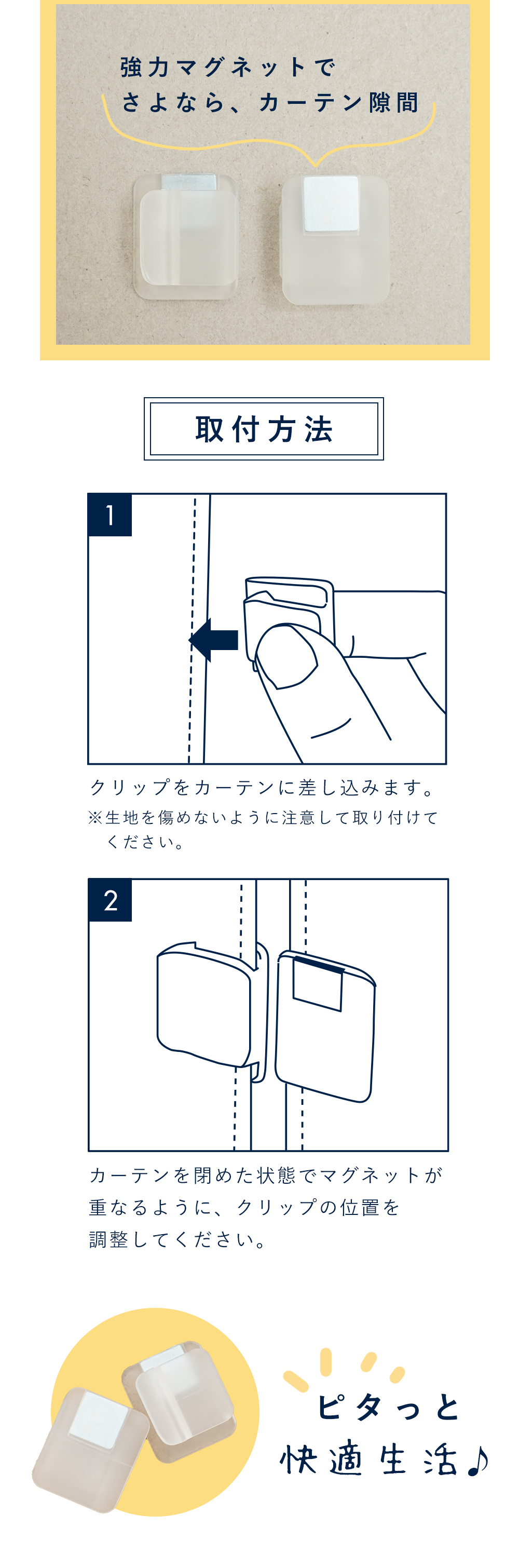 強力マグネットで
さよなら、カーテン隙間

取付方法

1

クリップをカーテンに差し込みます。
※生地を傷めないように注意して取り付けてください。

2

カーテンを閉めた状態でマグネットが重なるように、クリップの位置を調整してください。

ピタっと
快適生活♪