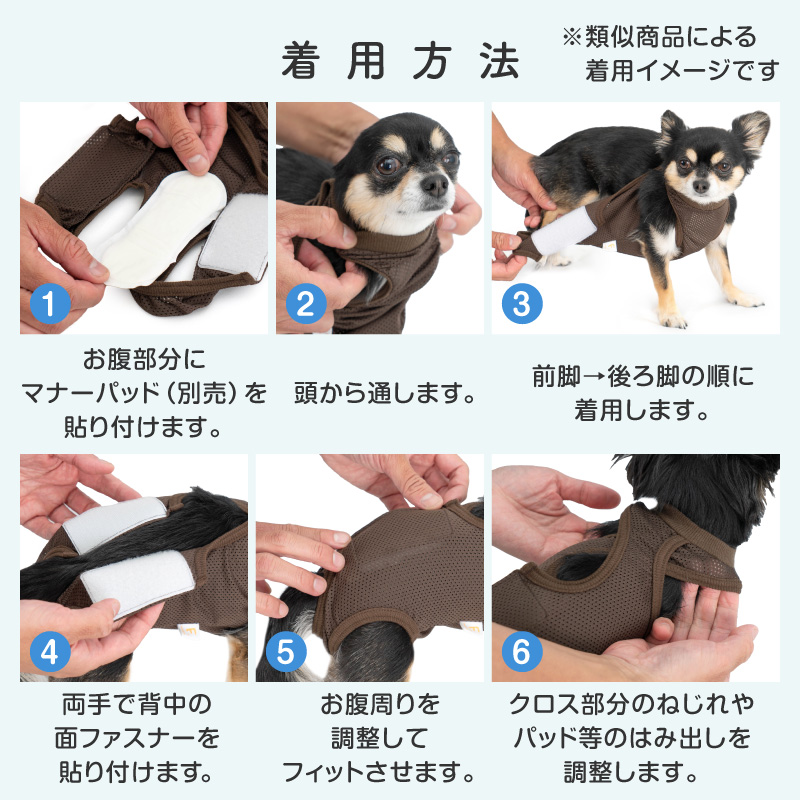 着用方法

※類似商品による
着用イメージです

1

お腹部分に
マナーパッド（別売）を
貼り付けます。

2

頭から通します。

3

前脚→後ろ脚の順に
着用します。

4

両手で背中の
面ファスナーを
貼り付けます。

5

お腹周りを
調整して
フィットさせます。

6

クロス部分のねじれや
パッド等のはみ出しを
調整します。