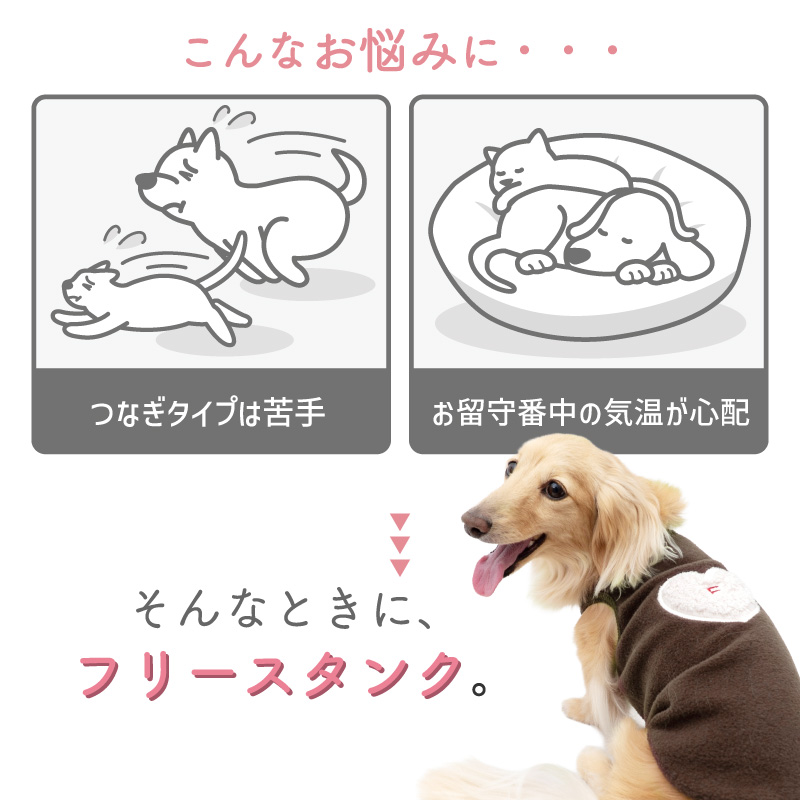 こんなお悩みに・・・

つなぎタイプは苦手

お留守番中の気温が心配

そんなときに、
フリースタンク。