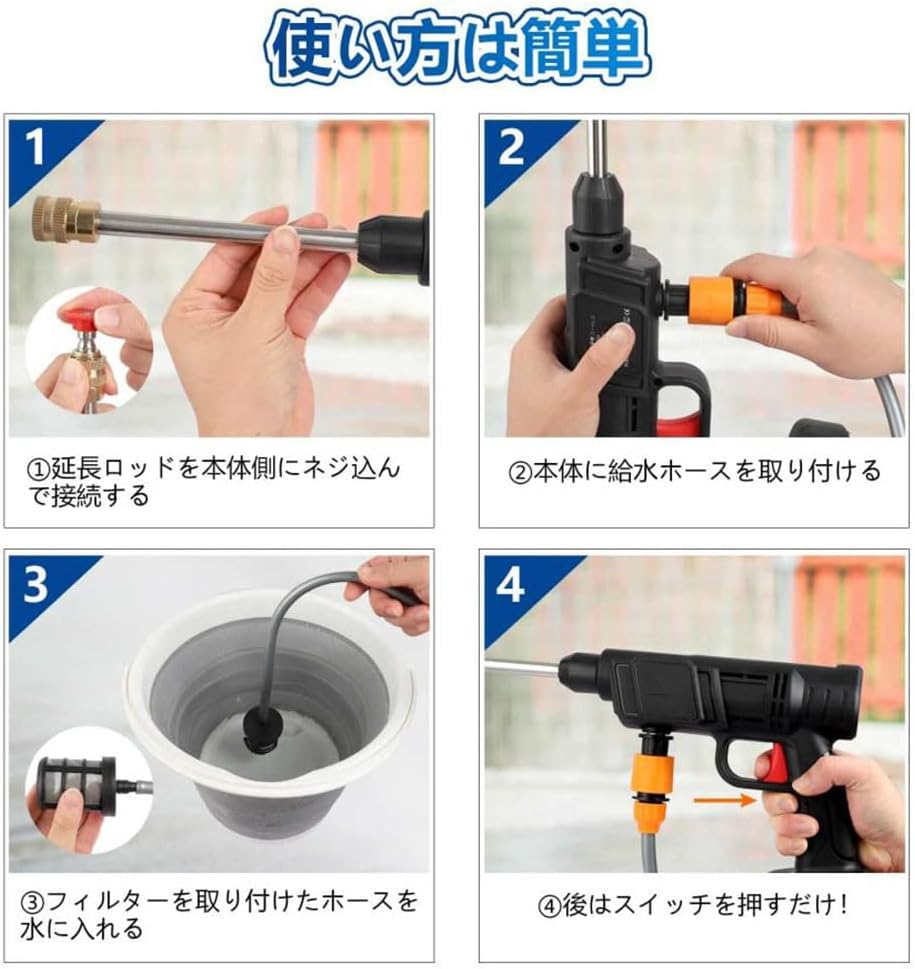 使い方は簡単

1

①延長ロッドを本体側にネジ込んで接続する

2

②本体に給水ホースを取り付ける

3

③フィルターを取り付けたホースを水に入れる

4

④後はスイッチを押すだけ!