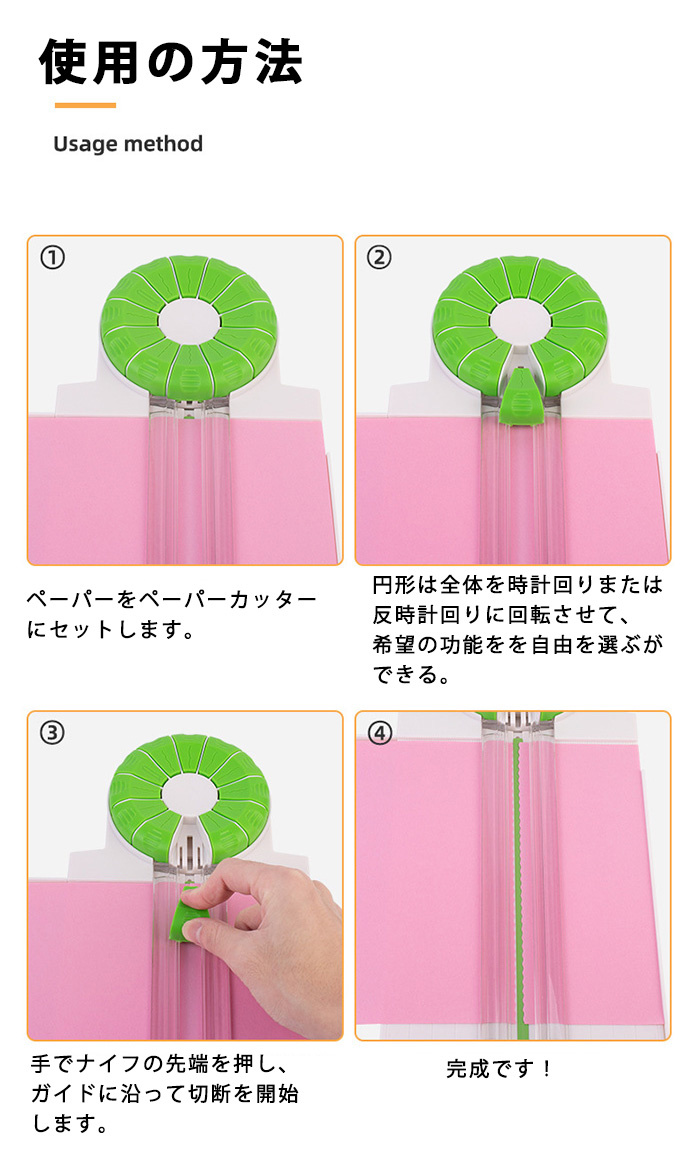 使用の方法

Usage method

①

ペーパーをペーパーカッターにセットします。

②

円形は全体を時計回りまたは反時計回りに回転させて、希望の功能をを自由を選ぶができる。

③

手でナイフの先端を押し、ガイドに沿って切断を開始します。

④

完成です！