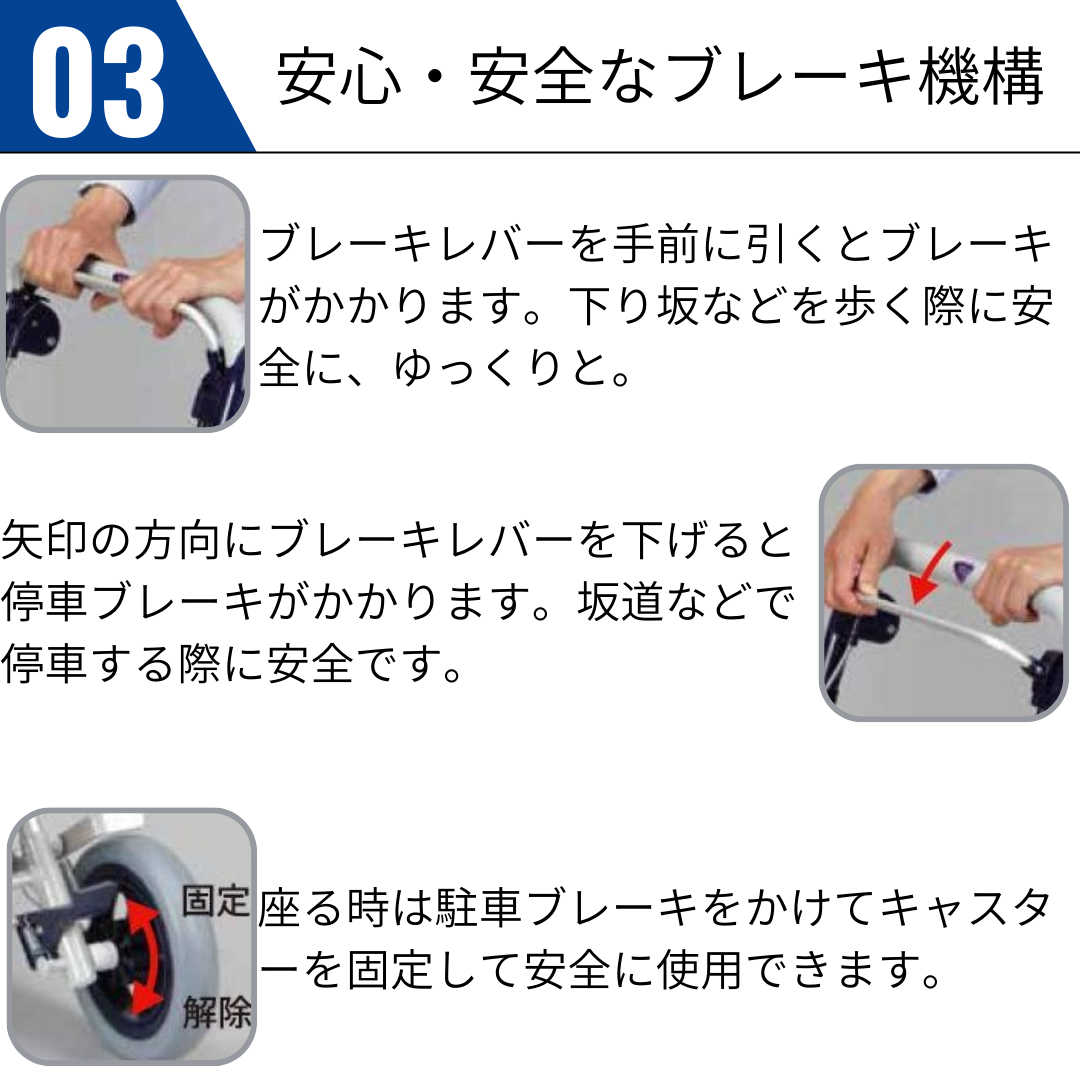 03

安心・安全なブレーキ機構

ブレーキレバーを手前に引くとブレーキがかかります。下り坂などを歩く際に安全に、ゆっくりと。

矢印の方向にブレーキレバーを下げると停車ブレーキがかかります。坂道などで停車する際に安全です。

固定

解除

座る時は駐車ブレーキをかけてキャスターを固定して安全に使用できます。